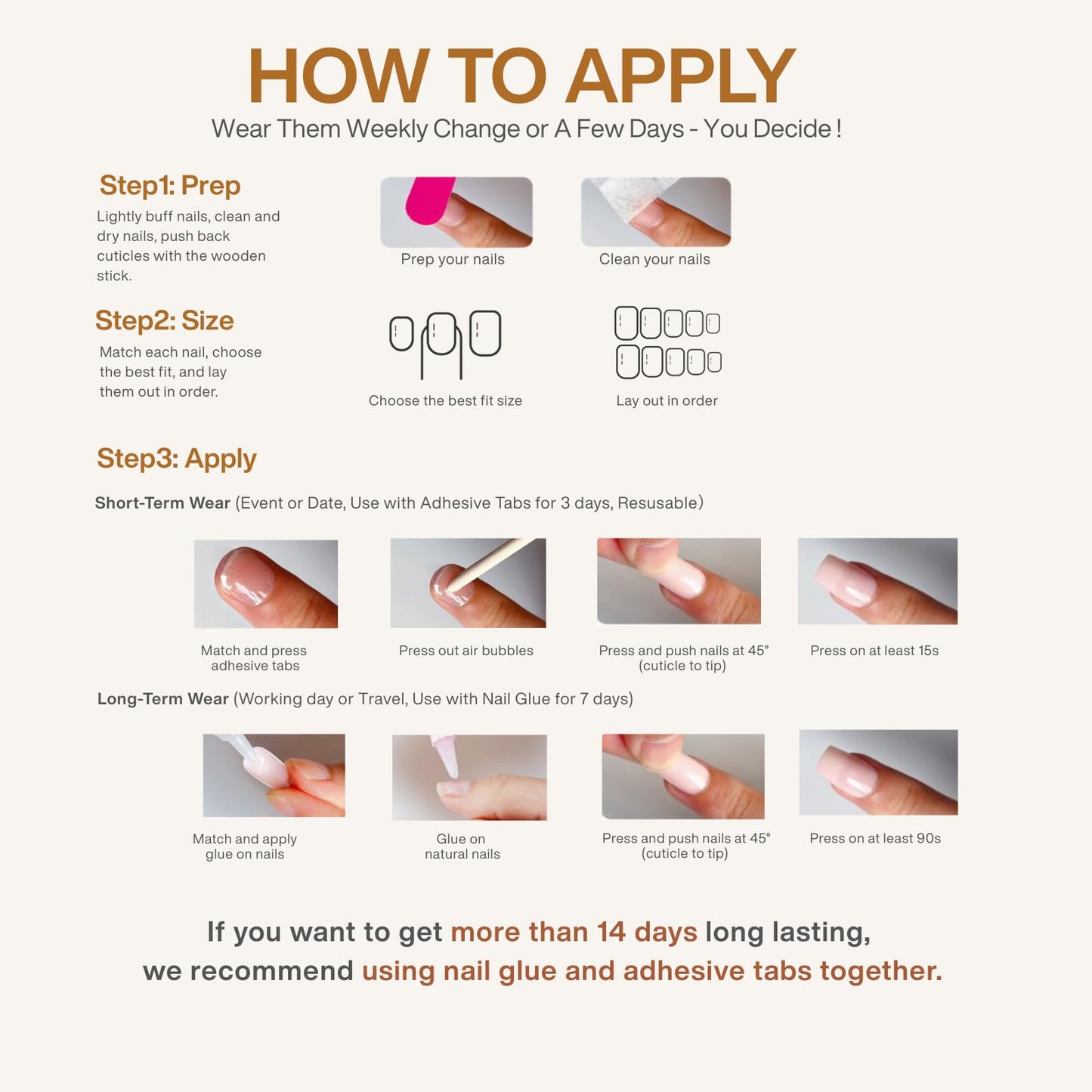 HOW TO APPLY

Wear Them Weekly Change or A Few Days - You Decide !

Step1: Prep

Lightly buff nails, clean and dry nails, push back cuticles with the wooden stick.

Prep your nails

Clean your nails

Step2: Size

Match each nail, choose the best fit, and lay them out in order.

Choose the best fit size

Lay out in order

Step3: Apply

Short-Term Wear (Event or Date, Use with Adhesive Tabs for 3 days, Resusable)

Match and press adhesive tabs

Press out air bubbles

Press and push nails at 45° (cuticle to tip)

Press on at least 15s

Long-Term Wear (Working day or Travel, Use with Nail Glue for 7 days)

Match and apply glue on nails

Glue on natural nails

Press and push nails at 45° (cuticle to tip)

Press on at least 90s

If you want to get more than 14 days long lasting, we recommend using nail glue and adhesive tabs together.