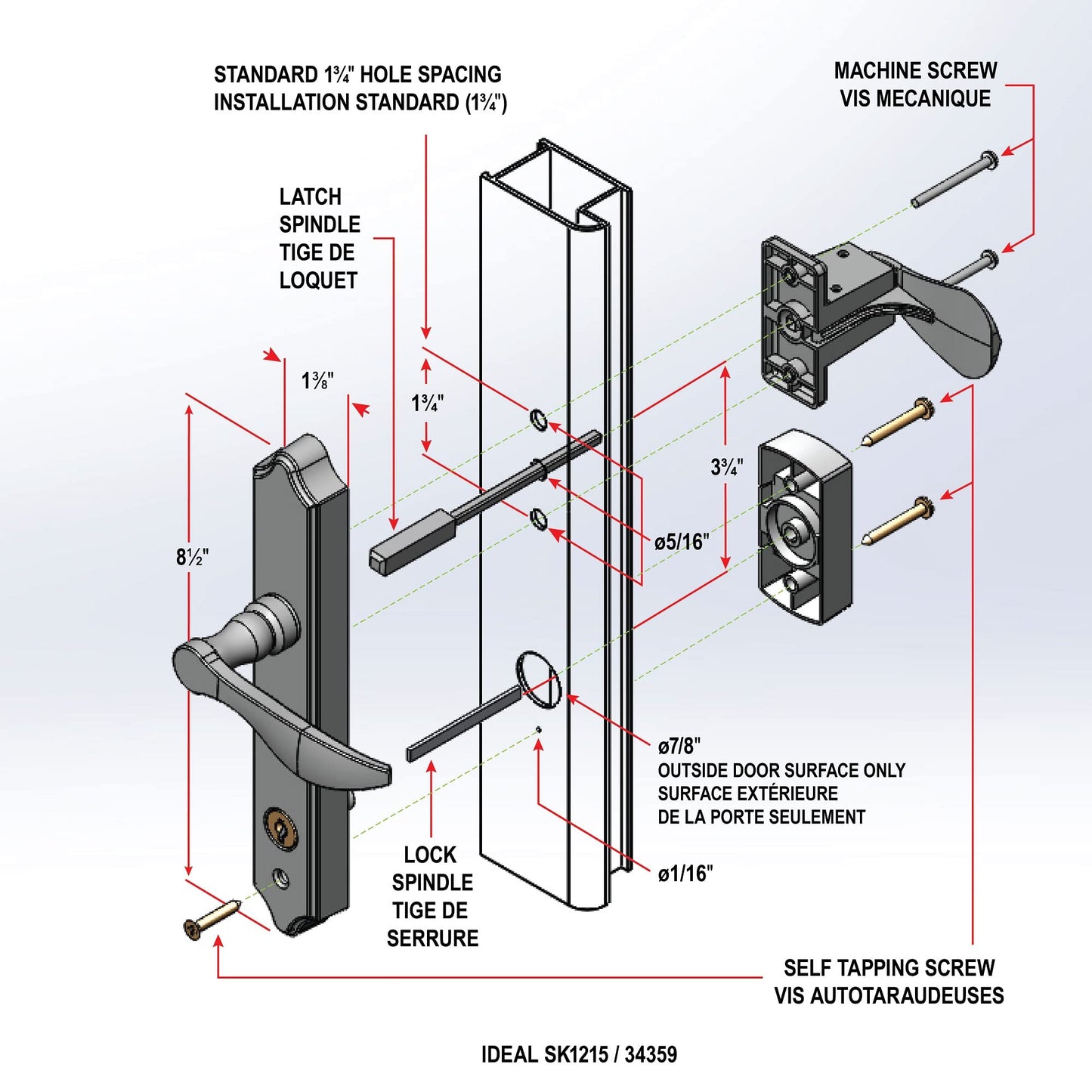 STANDARD 1¾" HOLE SPACING
INSTALLATION STANDARD (1¾")

MACHINE SCREW
VIS MECANIQUE

LATCH
SPINDLE
TIGE DE
LOQUET

1⅜"

1¾"

8½"

3¾"

ø5/16"

ø7/8"
OUTSIDE DOOR SURFACE ONLY
SURFACE EXTÉRIEURE
DE LA PORTE SEULEMENT

ø1/16"

LOCK
SPINDLE
TIGE DE
SERRURE

SELF TAPPING SCREW
VIS AUTOTARAUDEUSES

IDEAL SK1215 / 34359