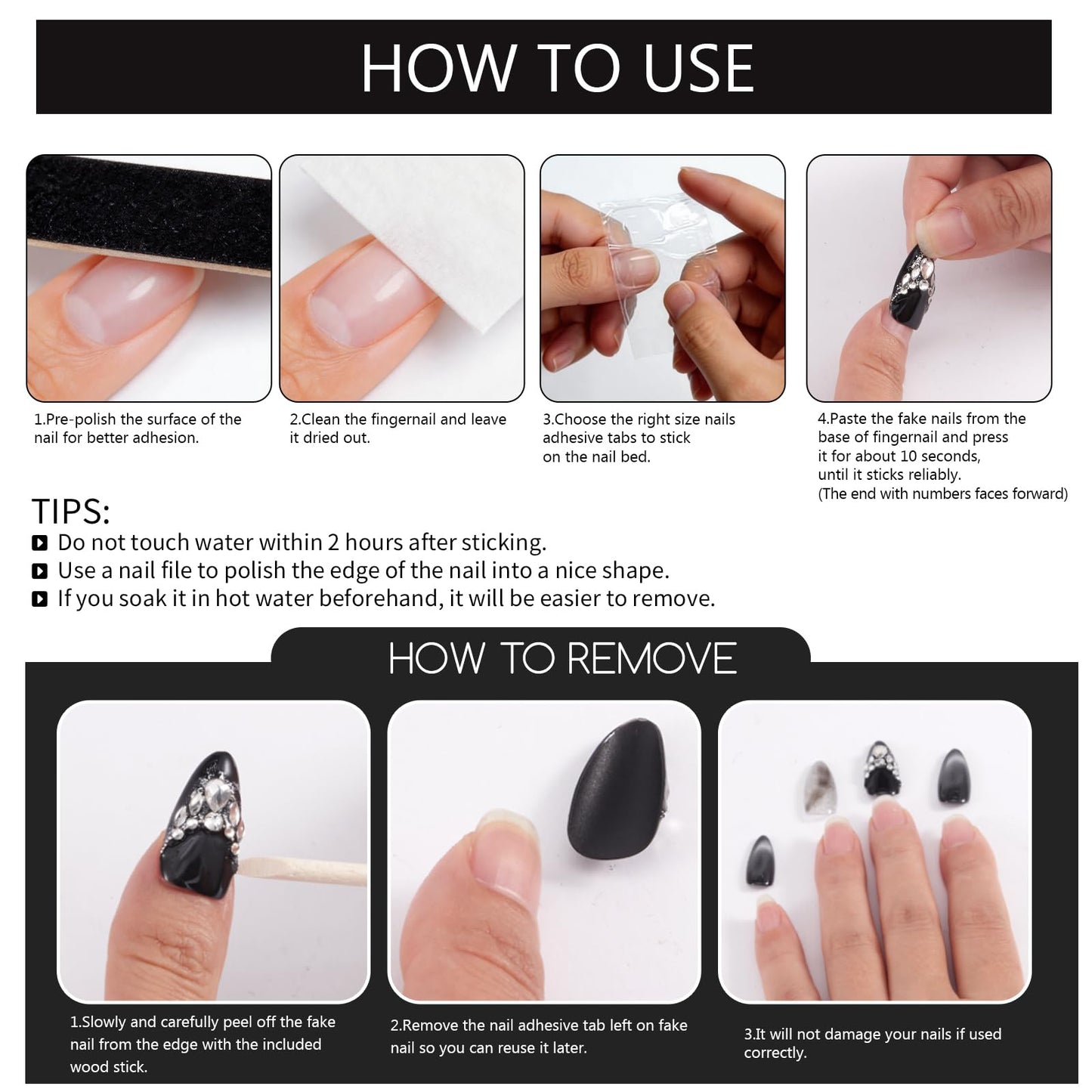 HOW TO USE

1.Pre-polish the surface of the nail for better adhesion.

2.Clean the fingernail and leave it dried out.

3.Choose the right size nails adhesive tabs to stick on the nail bed.

4.Paste the fake nails from the base of fingernail and press it for about 10 seconds, until it sticks reliably. (The end with numbers faces forward)

TIPS:
Do not touch water within 2 hours after sticking.
Use a nail file to polish the edge of the nail into a nice shape.
If you soak it in hot water beforehand, it will be easier to remove.

HOW TO REMOVE

1.Slowly and carefully peel off the fake nail from the edge with the included wood stick.

2.Remove the nail adhesive tab left on fake nail so you can reuse it later.

3.It will not damage your nails if used correctly.