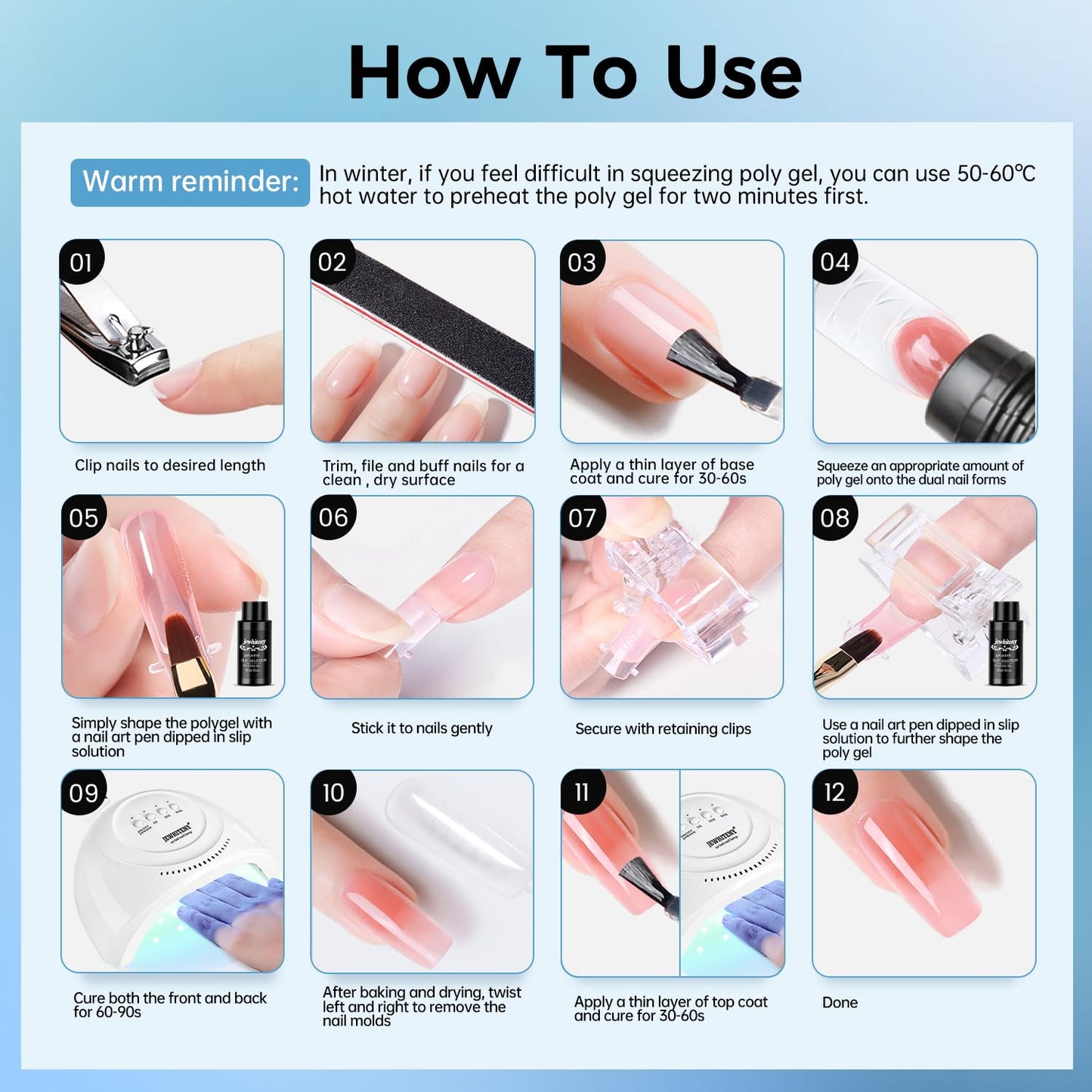 How To Use

Warm reminder: In winter, if you feel difficult in squeezing poly gel, you can use 50-60℃ hot water to preheat the poly gel for two minutes first.

01
Clip nails to desired length

02
Trim, file and buff nails for a clean , dry surface

03
Apply a thin layer of base coat and cure for 30-60s

04
Squeeze an appropriate amount of poly gel onto the dual nail forms

05
jewhiteny
Simply shape the polygel with a nail art pen dipped in slip solution

06
Stick it to nails gently

07
Secure with retaining clips

08
jewhiteny
Use a nail art pen dipped in slip solution to further shape the poly gel

09
JEWHITENY
Cure both the front and back for 60-90s

10
After baking and drying, twist left and right to remove the nail molds

11
JEWHITENY
Apply a thin layer of top coat and cure for 30-60s

12
Done