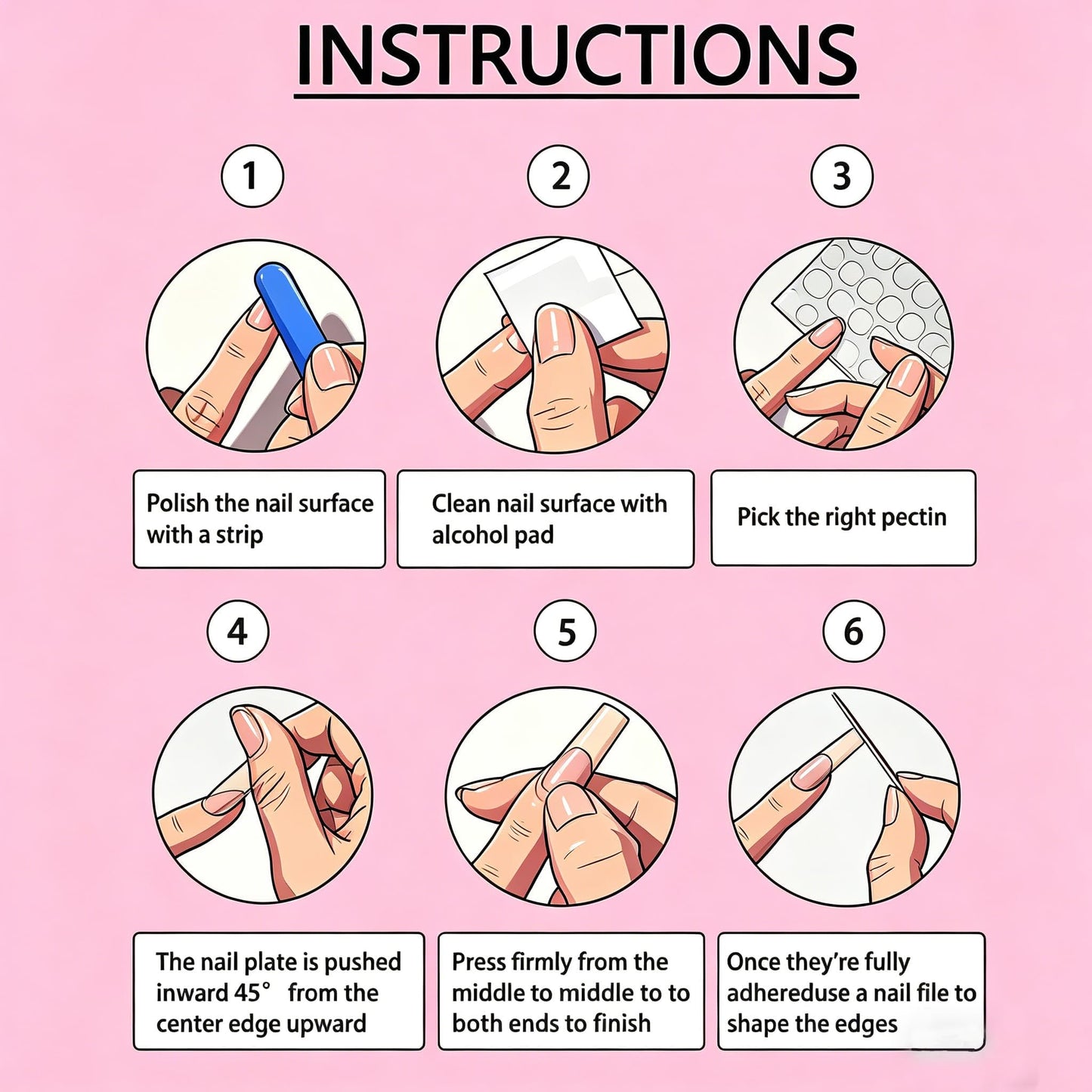 INSTRUCTIONS

1

Polish the nail surface with a strip

2

Clean nail surface with alcohol pad

3

Pick the right pectin

4

The nail plate is pushed inward 45° from the center edge upward

5

Press firmly from the middle to middle to to both ends to finish

6

Once they're fully adhereduse a nail file to shape the edges