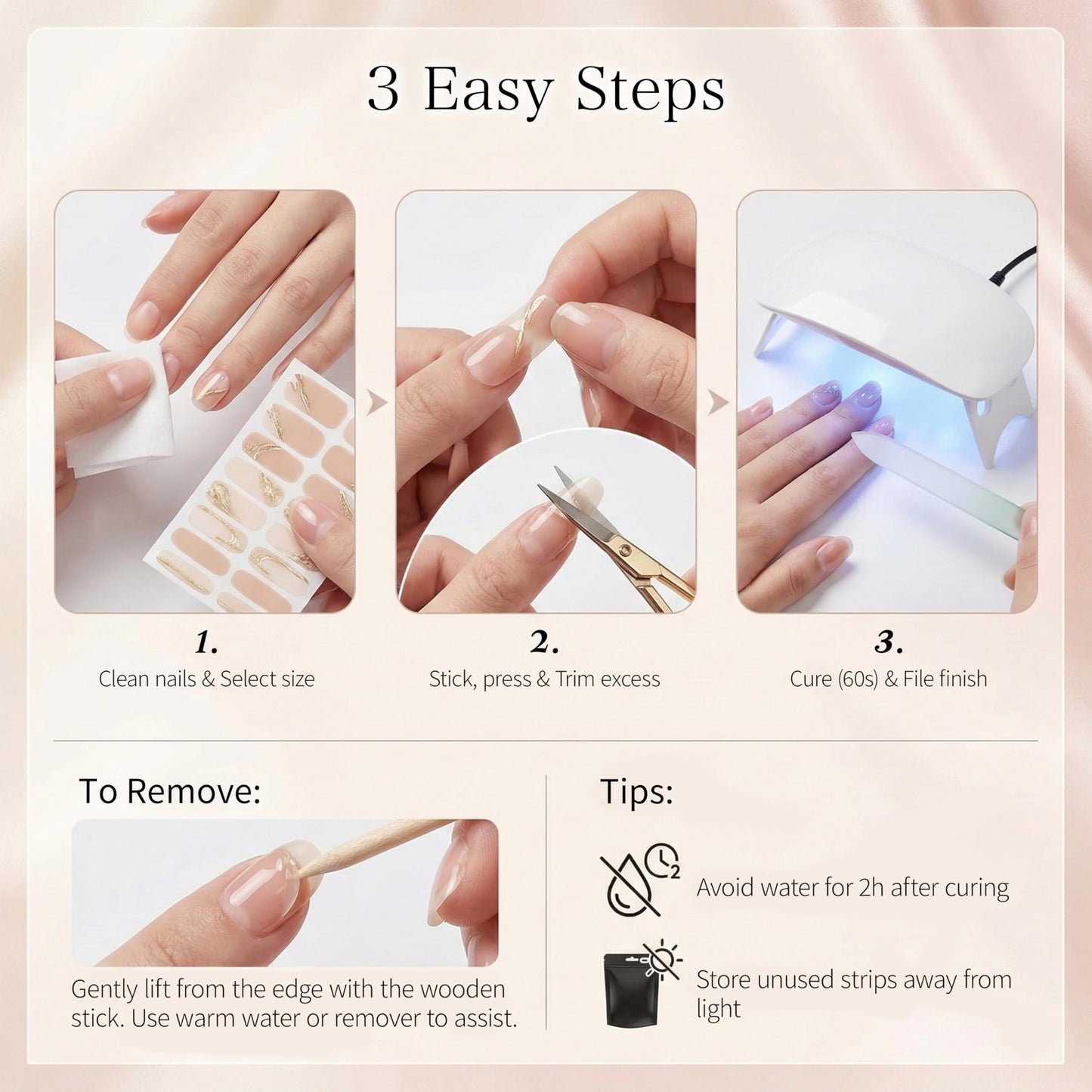 3 Easy Steps

1.
Clean nails & Select size

2.
Stick, press & Trim excess

3.
Cure (60s) & File finish

To Remove:

Gently lift from the edge with the wooden stick. Use warm water or remover to assist.

Tips:

2

Avoid water for 2h after curing

Store unused strips away from light