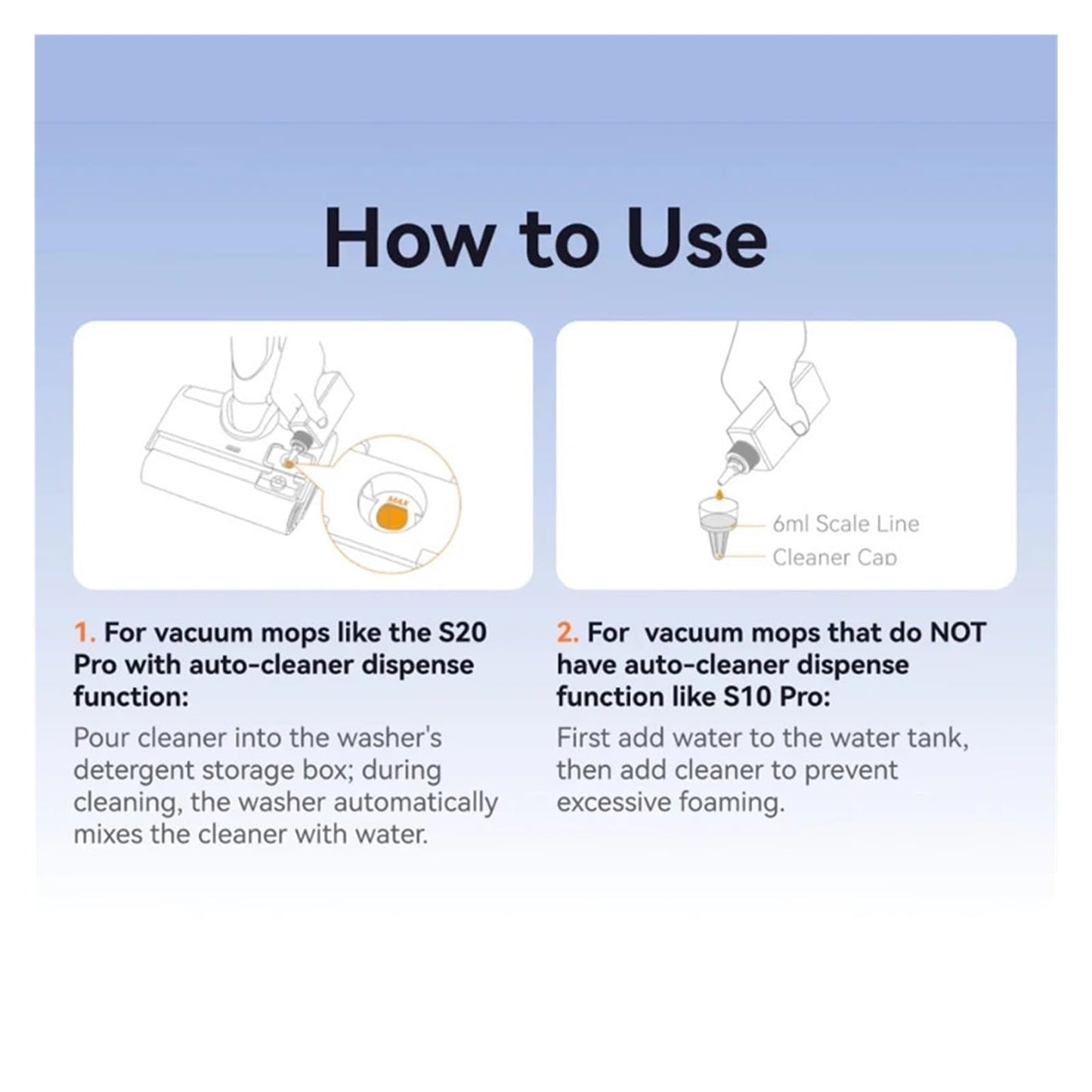 How to Use

MAX

6ml Scale Line
Cleaner Cap

1. For vacuum mops like the S20 Pro with auto-cleaner dispense function:

Pour cleaner into the washer's detergent storage box; during cleaning, the washer automatically mixes the cleaner with water.

2. For  vacuum mops that do NOT have auto-cleaner dispense function like S10 Pro:

First add water to the water tank, then add cleaner to prevent excessive foaming.