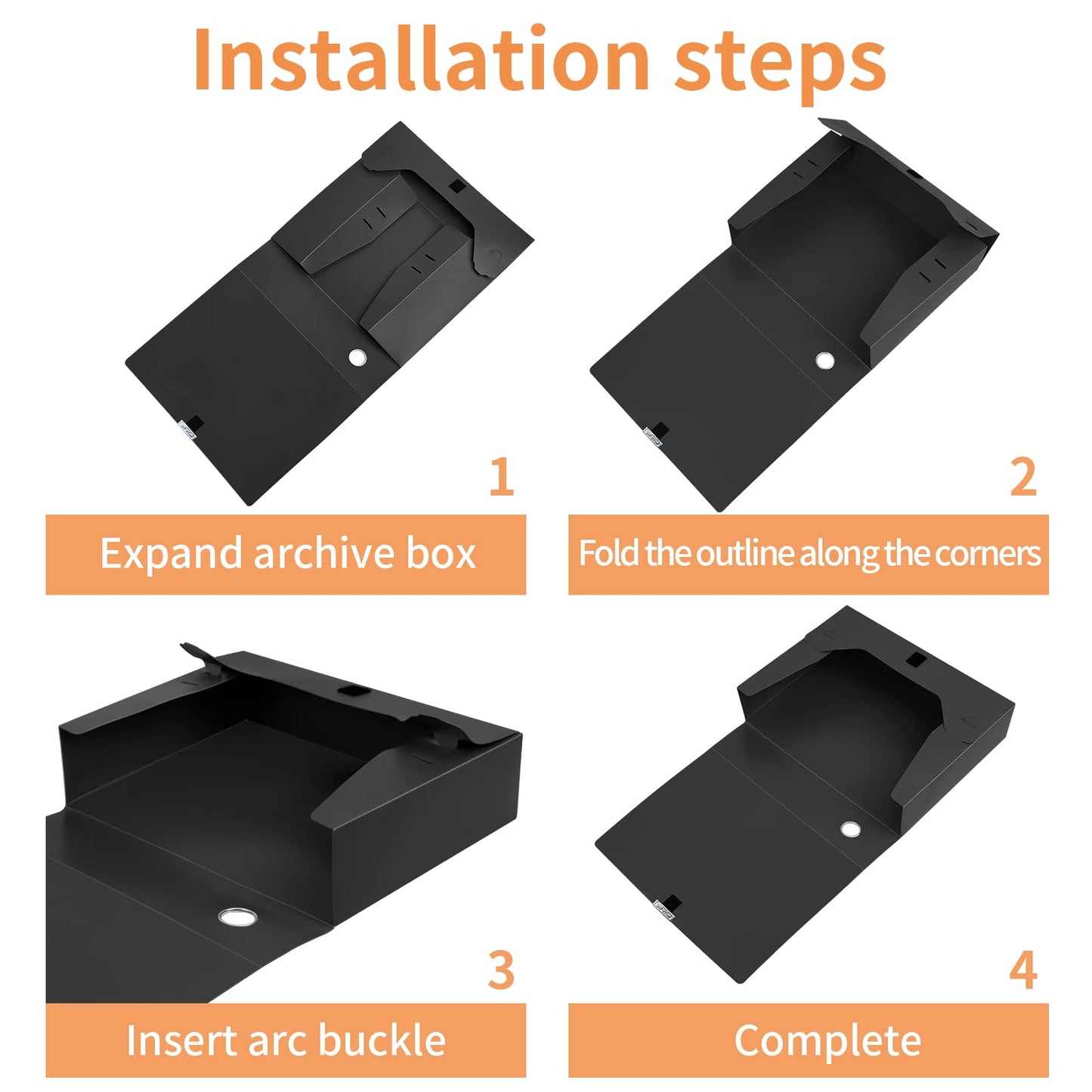 Installation steps

1

Expand archive box

2

Fold the outline along the corners

3

Insert arc buckle

4

Complete