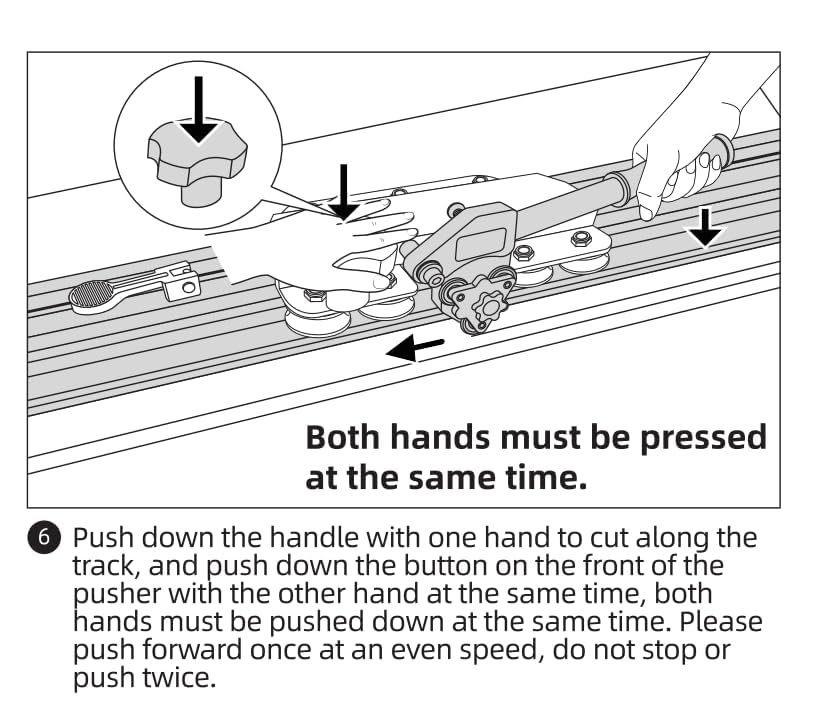 Both hands must be pressed at the same time.

6 Push down the handle with one hand to cut along the track, and push down the button on the front of the pusher with the other hand at the same time, both hands must be pushed down at the same time. Please push forward once at an even speed, do not stop or push twice.