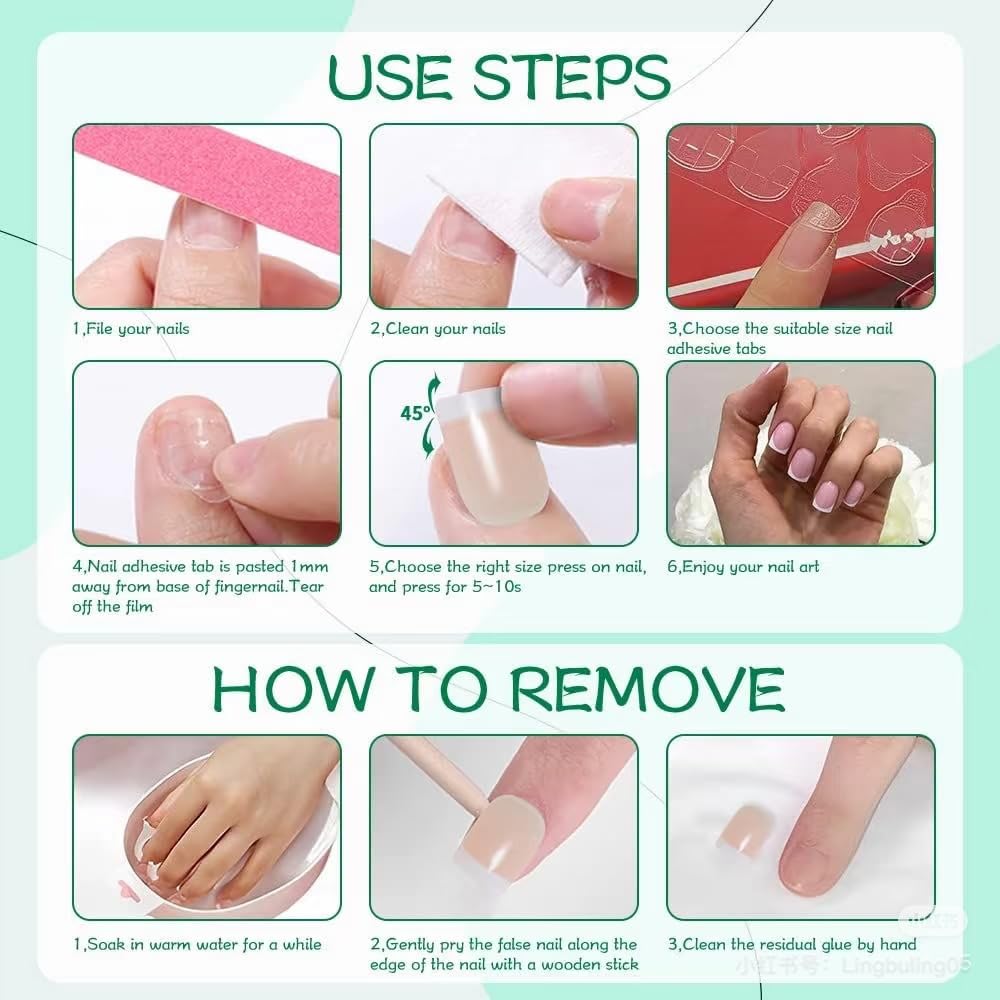 USE STEPS

1,File your nails

2,Clean your nails

3,Choose the suitable size nail adhesive tabs

4,Nail adhesive tab is pasted 1mm away from base of fingernail.Tear off the film

45°

5,Choose the right size press on nail, and press for 5~10s

6,Enjoy your nail art

HOW TO REMOVE

1,Soak in warm water for a while

2,Gently pry the false nail along the edge of the nail with a wooden stick

3,Clean the residual glue by hand

小红书 小红书号：Lingbuling05