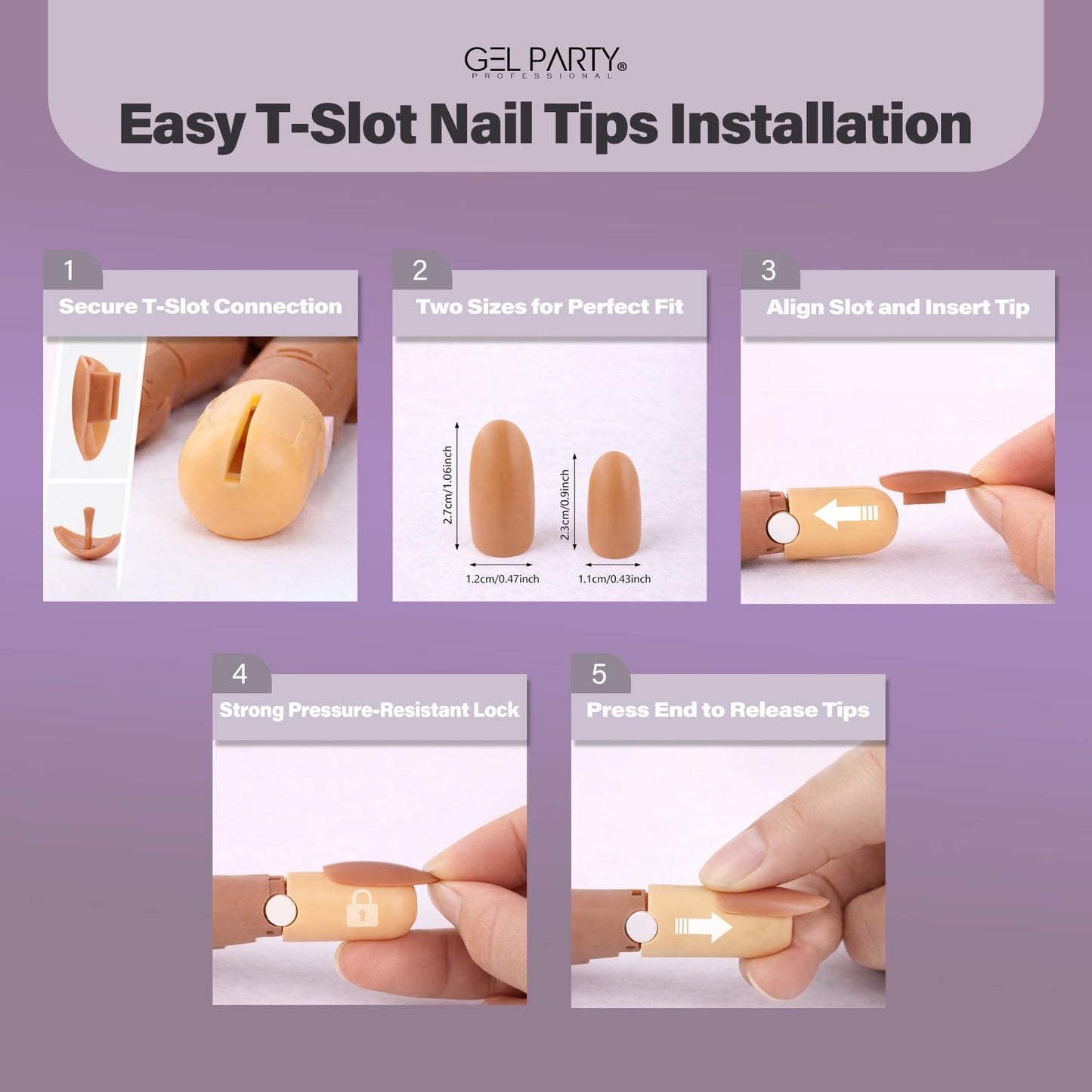 GEL PARTY®
PROFESSIONAL

Easy T-Slot Nail Tips Installation

1
Secure T-Slot Connection

2
Two Sizes for Perfect Fit

2.7cm/1.06inch
1.2cm/0.47inch
2.3cm/0.9inch
1.1cm/0.43inch

3
Align Slot and Insert Tip

4
Strong Pressure-Resistant Lock

5
Press End to Release Tips