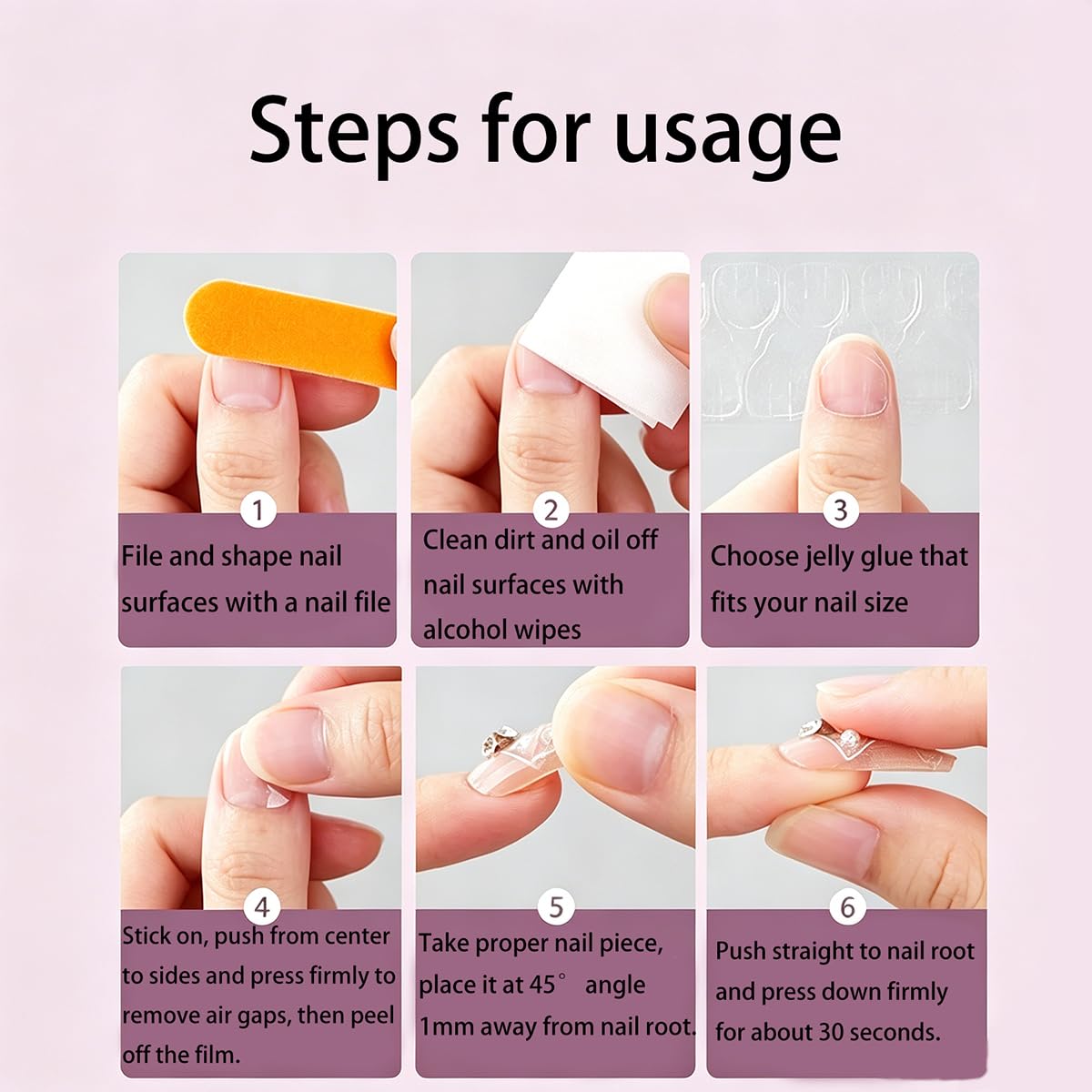 Steps for usage

1
File and shape nail surfaces with a nail file

2
Clean dirt and oil off nail surfaces with alcohol wipes

3
Choose jelly glue that fits your nail size

4
Stick on, push from center to sides and press firmly to remove air gaps, then peel off the film.

5
Take proper nail piece, place it at 45° angle 1mm away from nail root.

6
Push straight to nail root and press down firmly for about 30 seconds.