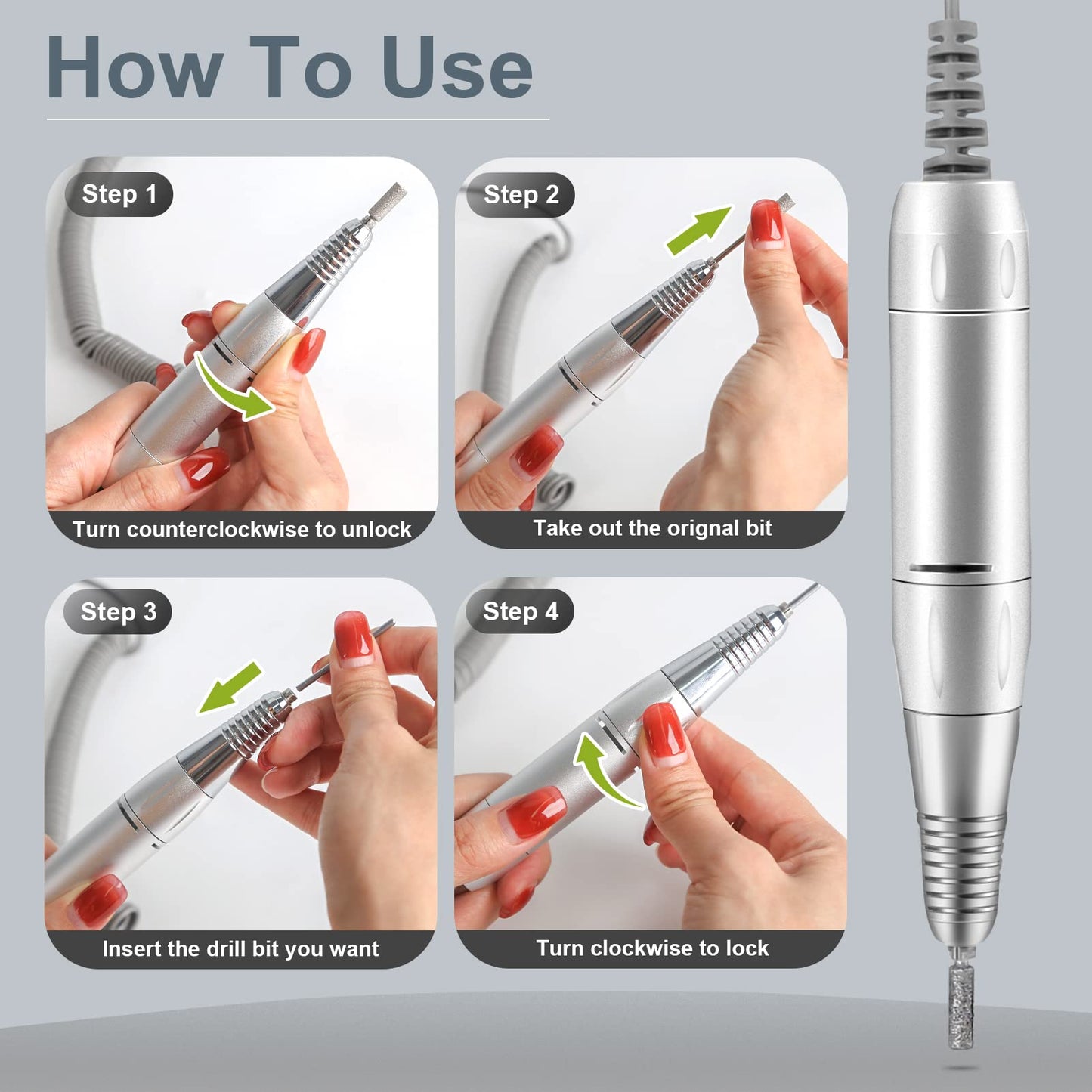 How To Use

Step 1

Turn counterclockwise to unlock

Step 2

Take out the orignal bit

Step 3

Insert the drill bit you want

Step 4

Turn clockwise to lock