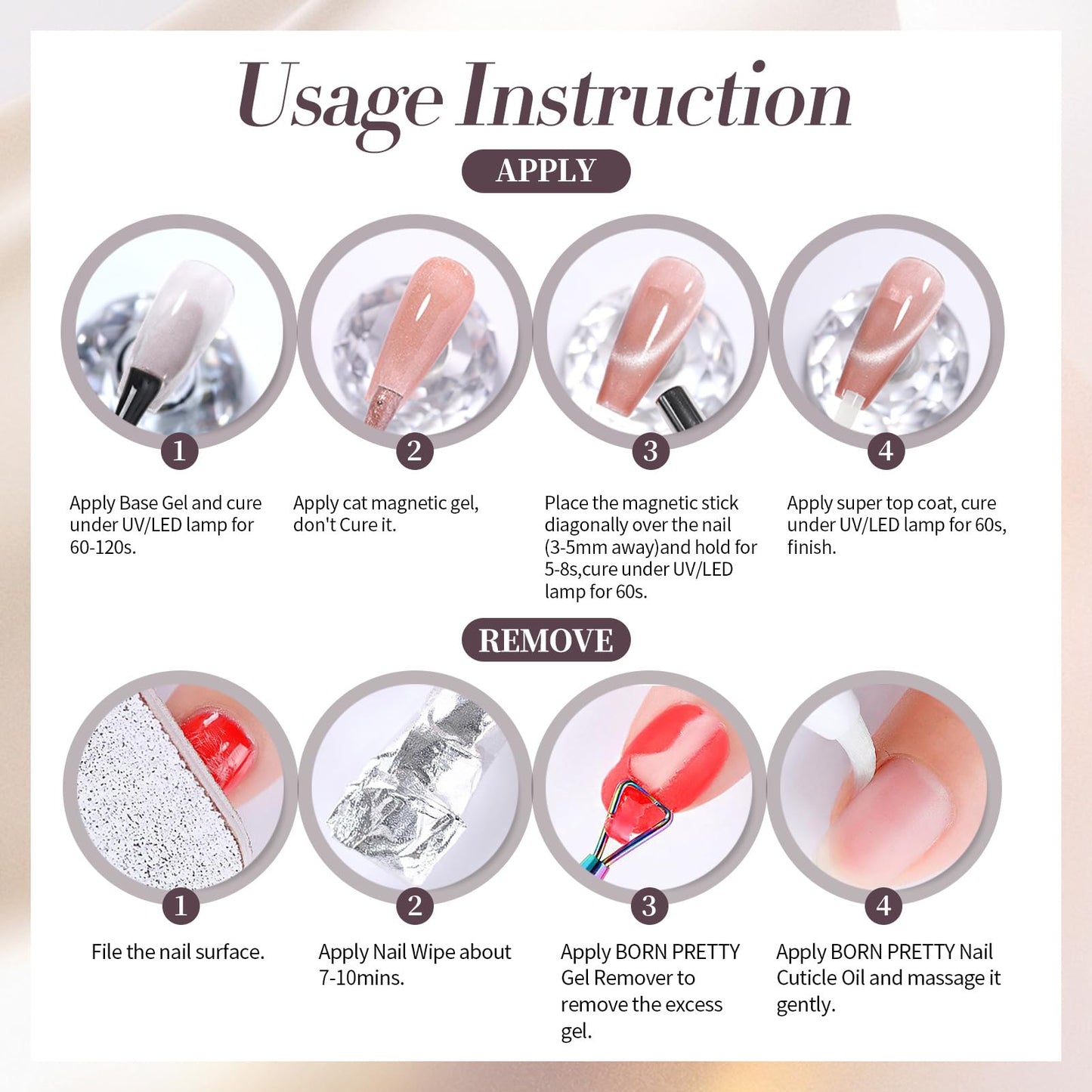 Usage Instruction

APPLY

1

Apply Base Gel and cure under UV/LED lamp for 60-120s.

2

Apply cat magnetic gel, don't Cure it.

3

Place the magnetic stick diagonally over the nail (3-5mm away)and hold for 5-8s,cure under UV/LED lamp for 60s.

4

Apply super top coat, cure under UV/LED lamp for 60s, finish.

REMOVE

1

File the nail surface.

2

Apply Nail Wipe about 7-10mins.

3

Apply BORN PRETTY Gel Remover to remove the excess gel.

4

Apply BORN PRETTY Nail Cuticle Oil and massage it gently.