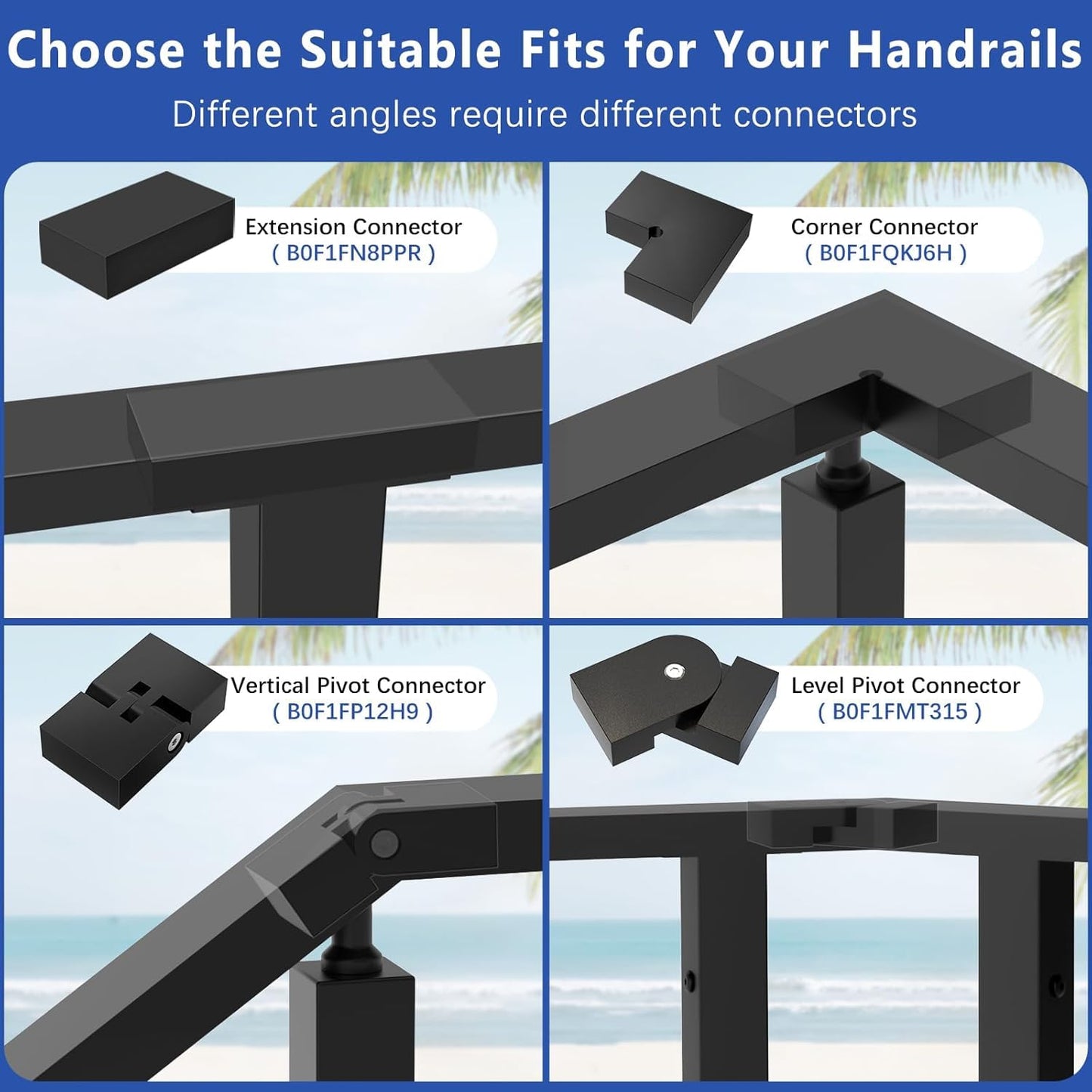 Choose the Suitable Fits for Your Handrails

Different angles require different connectors

Extension Connector
( B0F1FN8PPR )

Corner Connector
( B0F1FQKJ6H )

Vertical Pivot Connector
( B0F1FP12H9 )

Level Pivot Connector
( B0F1FMT315 )