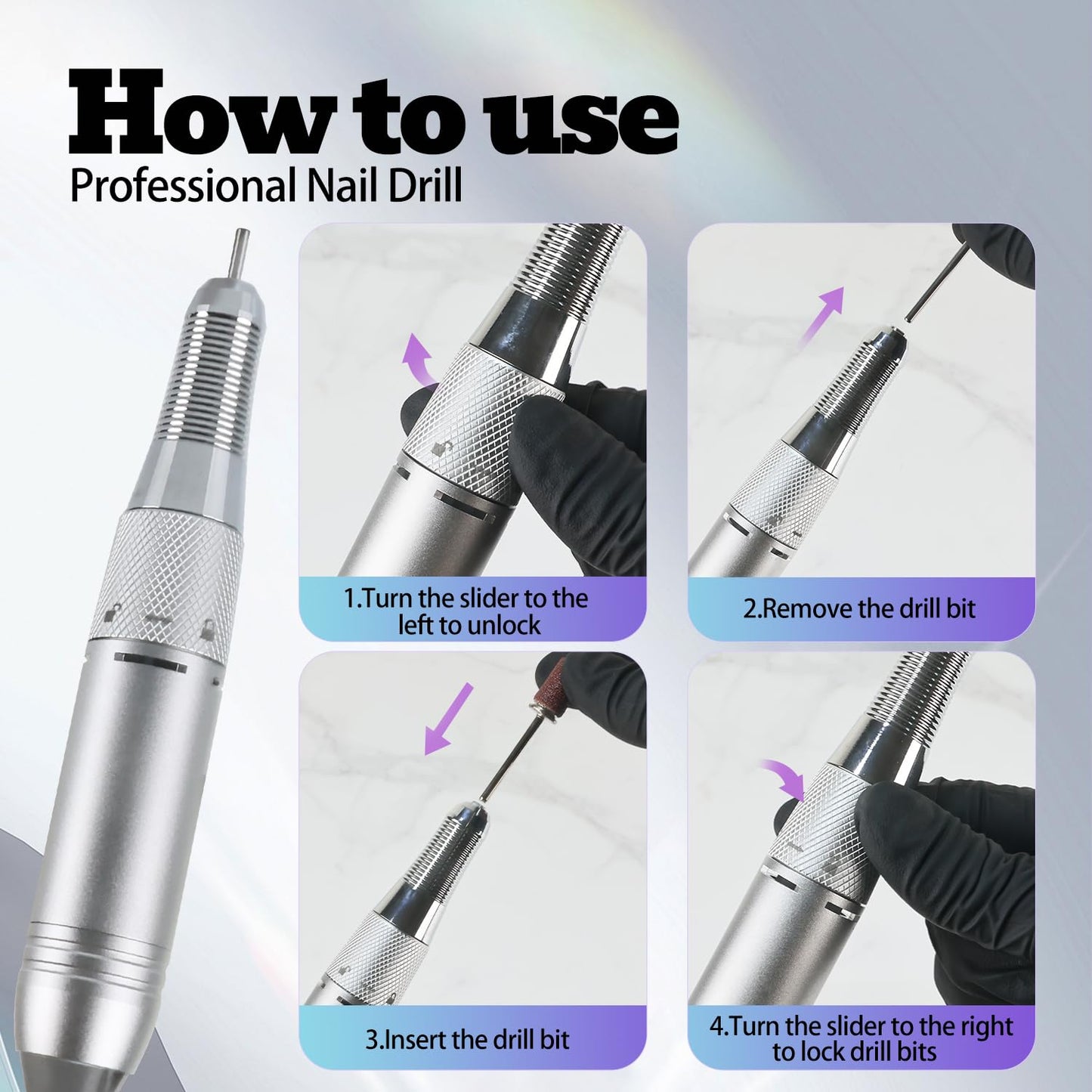 How to use
Professional Nail Drill

1.Turn the slider to the left to unlock

2.Remove the drill bit

3.Insert the drill bit

4.Turn the slider to the right to lock drill bits