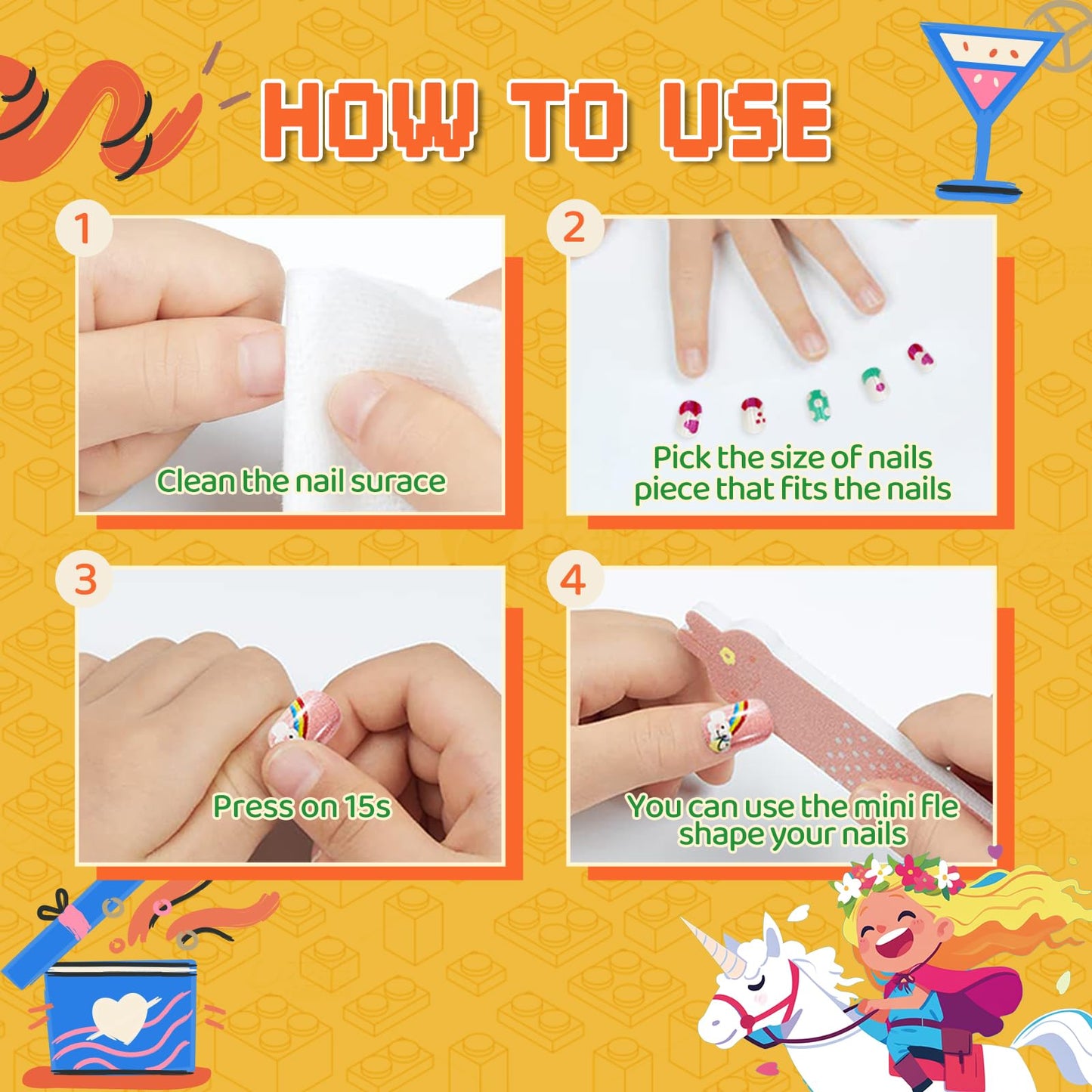 HOW TO USE

1
Clean the nail surace

2
Pick the size of nails piece that fits the nails

3
Press on 15s

4
You can use the mini fle shape your nails