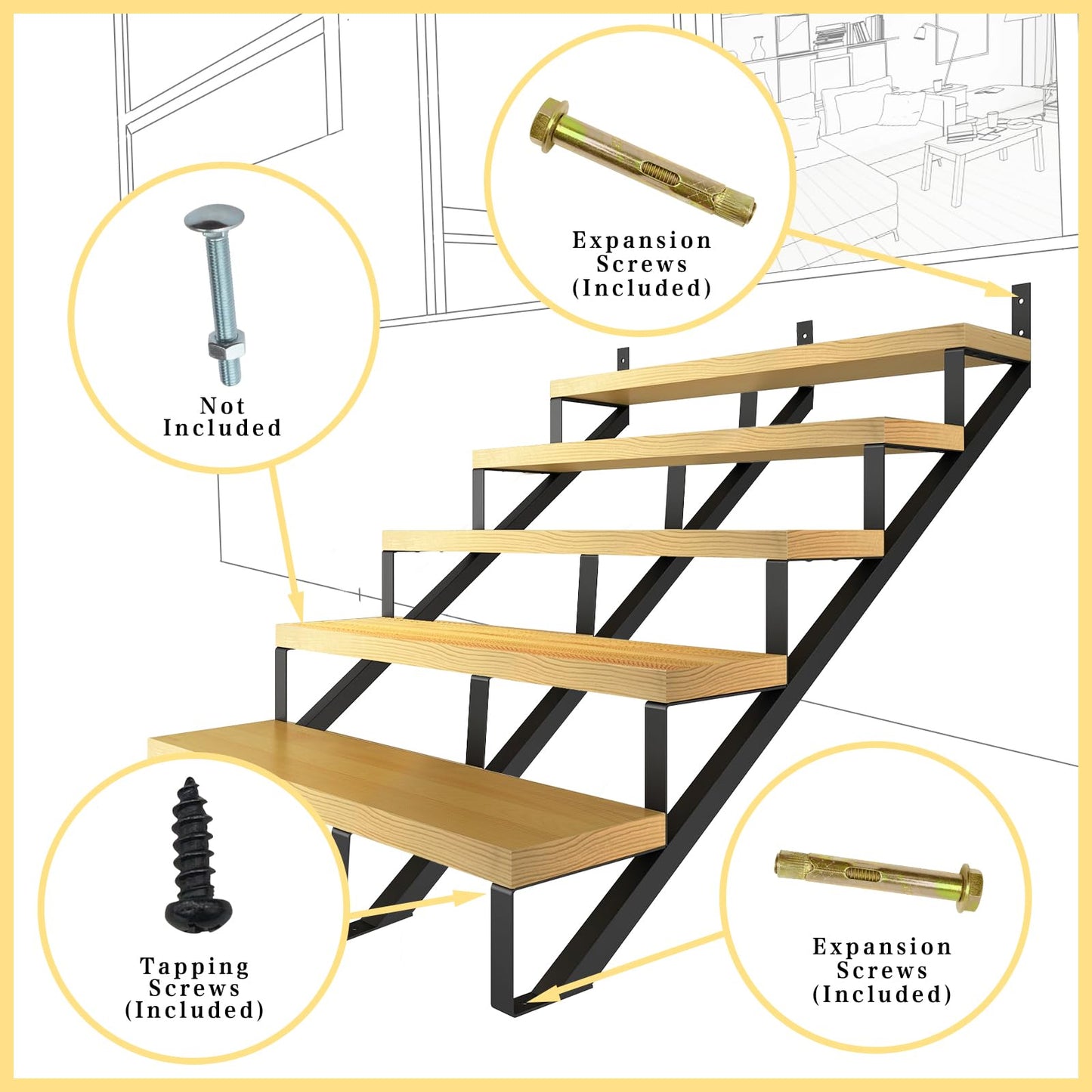 Expansion Screws (Included)

Not Included

Tapping Screws (Included)

Expansion Screws (Included)