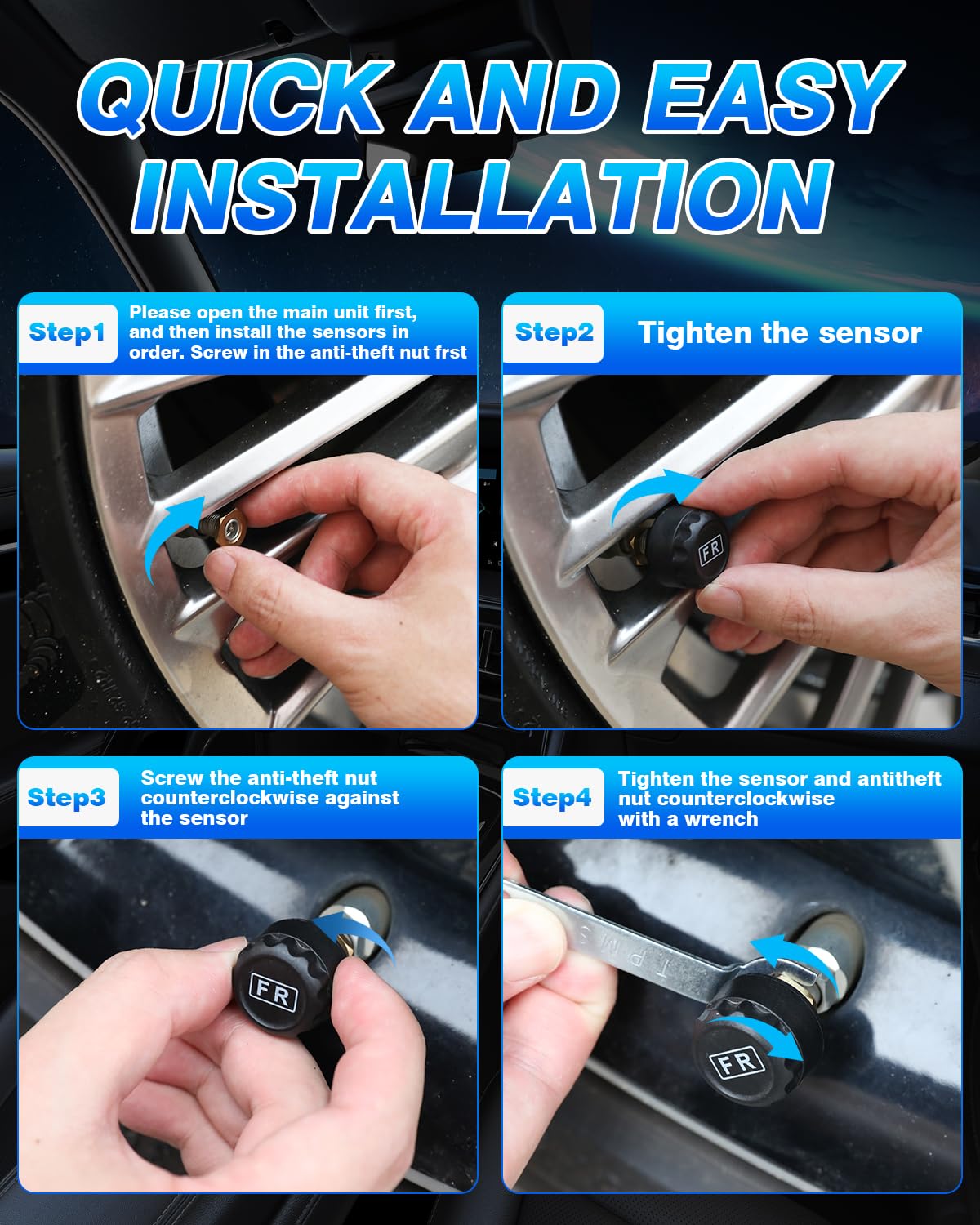 QUICK AND EASY INSTALLATION

Step1 Please open the main unit first, and then install the sensors in order. Screw in the anti-theft nut frst

Step2 Tighten the sensor

FR

Step3 Screw the anti-theft nut counterclockwise against the sensor

FR

Step4 Tighten the sensor and antitheft nut counterclockwise with a wrench

TPMS

FR