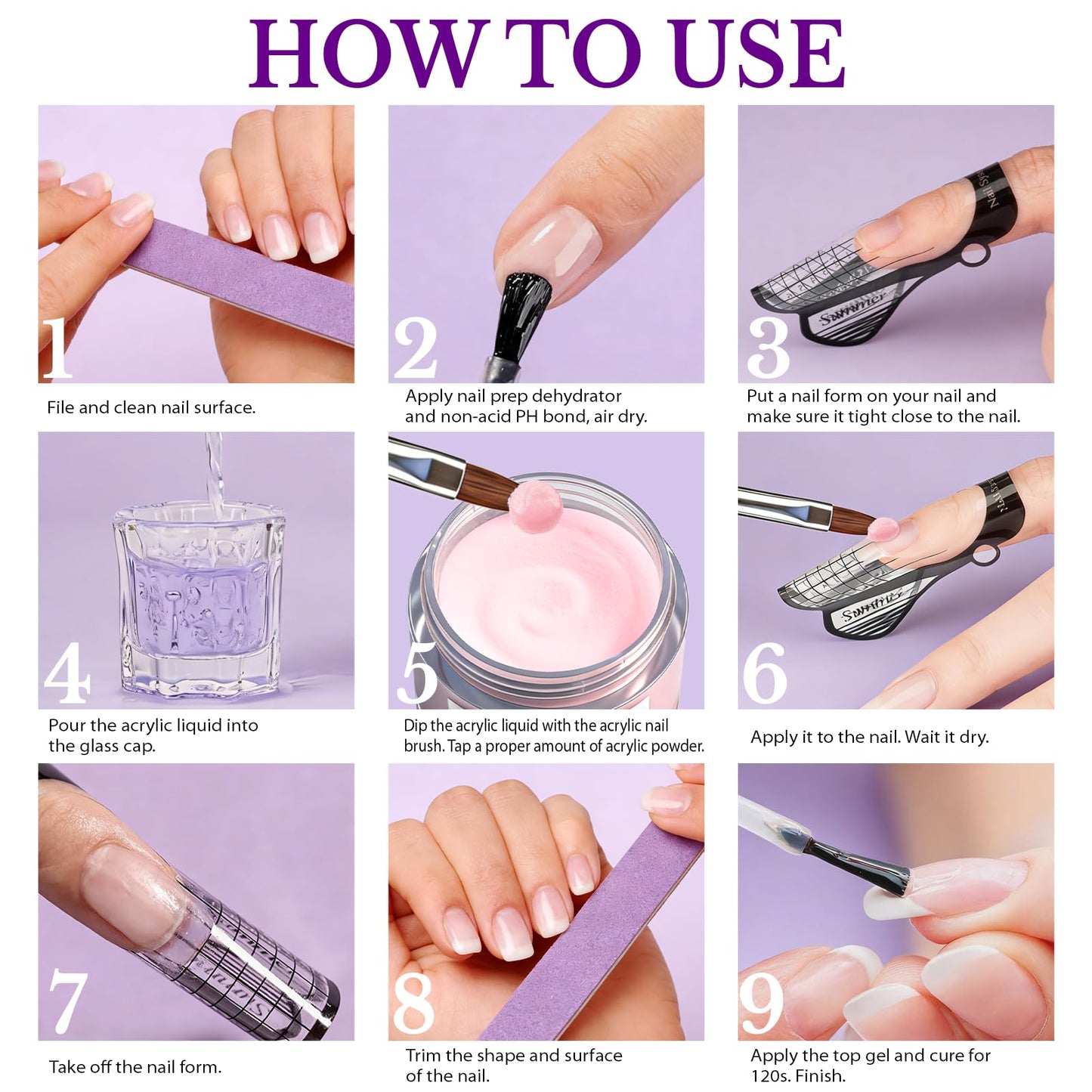 HOW TO USE

1
File and clean nail surface.

2
Apply nail prep dehydrator and non-acid PH bond, air dry.

3
Summer
Put a nail form on your nail and make sure it tight close to the nail.

4
Pour the acrylic liquid into the glass cap.

5
Dip the acrylic liquid with the acrylic nail brush. Tap a proper amount of acrylic powder.

6
Summer
Apply it to the nail. Wait it dry.

7
Take off the nail form.

8
Trim the shape and surface of the nail.

9
Apply the top gel and cure for 120s. Finish.