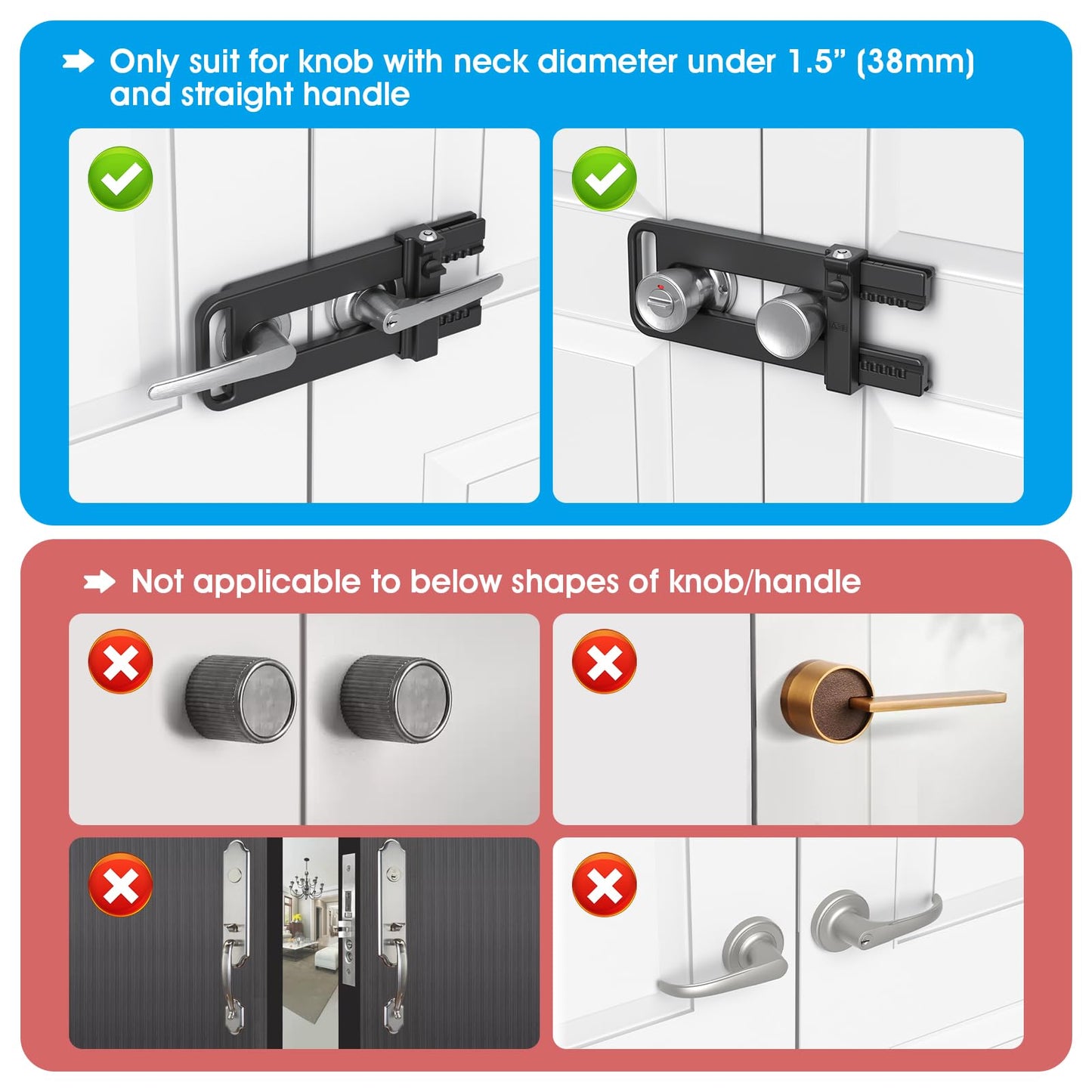 Only suit for knob with neck diameter under 1.5” (38mm) and straight handle

Not applicable to below shapes of knob/handle