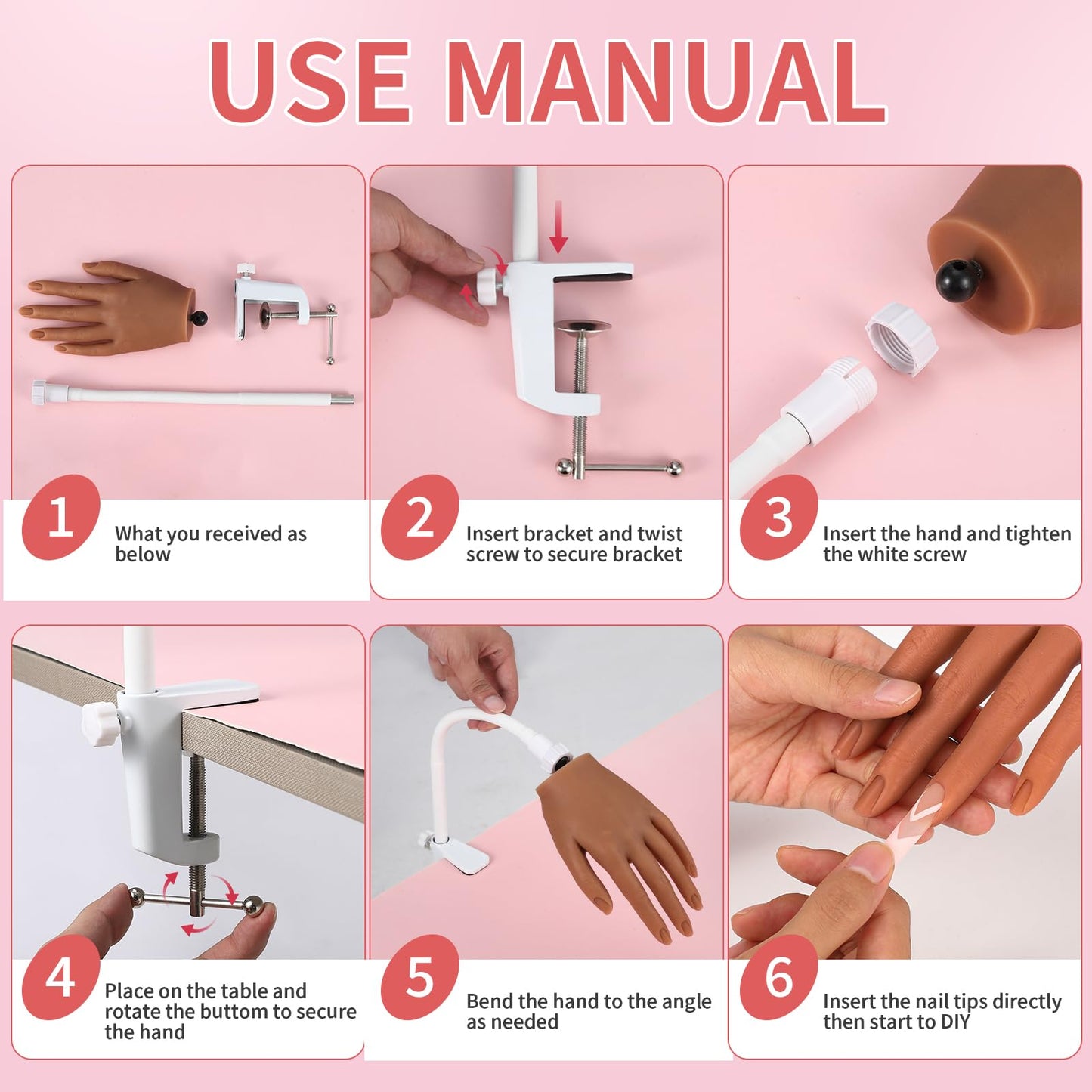 USE MANUAL

1
What you received as below

2
Insert bracket and twist screw to secure bracket

3
Insert the hand and tighten the white screw

4
Place on the table and rotate the buttom to secure the hand

5
Bend the hand to the angle as needed

6
Insert the nail tips directly then start to DIY