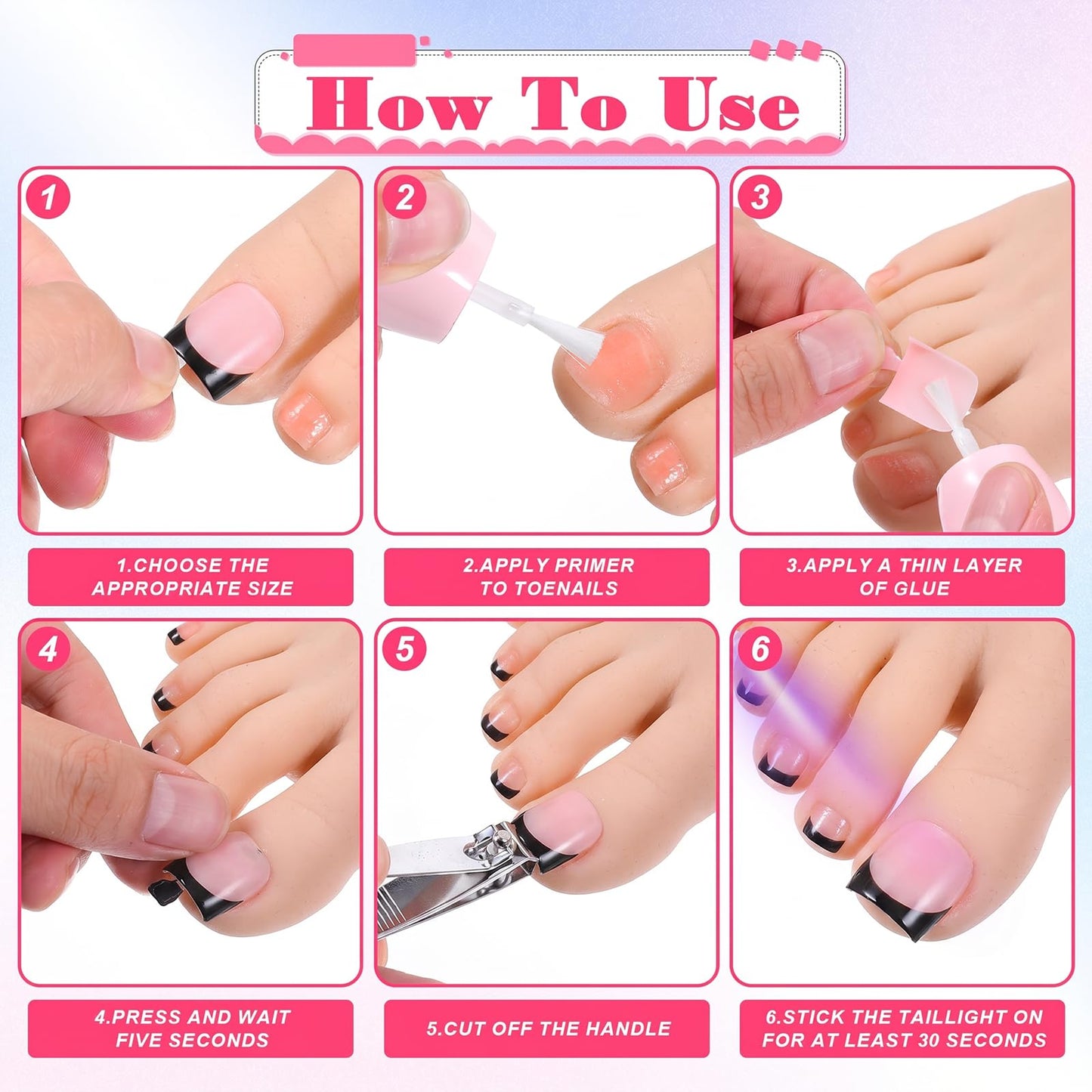 How To Use

1

2

3

1.CHOOSE THE APPROPRIATE SIZE

2.APPLY PRIMER TO TOENAILS

3.APPLY A THIN LAYER OF GLUE

4

5

6

4.PRESS AND WAIT FIVE SECONDS

5.CUT OFF THE HANDLE

6.STICK THE TAILLIGHT ON FOR AT LEAST 30 SECONDS