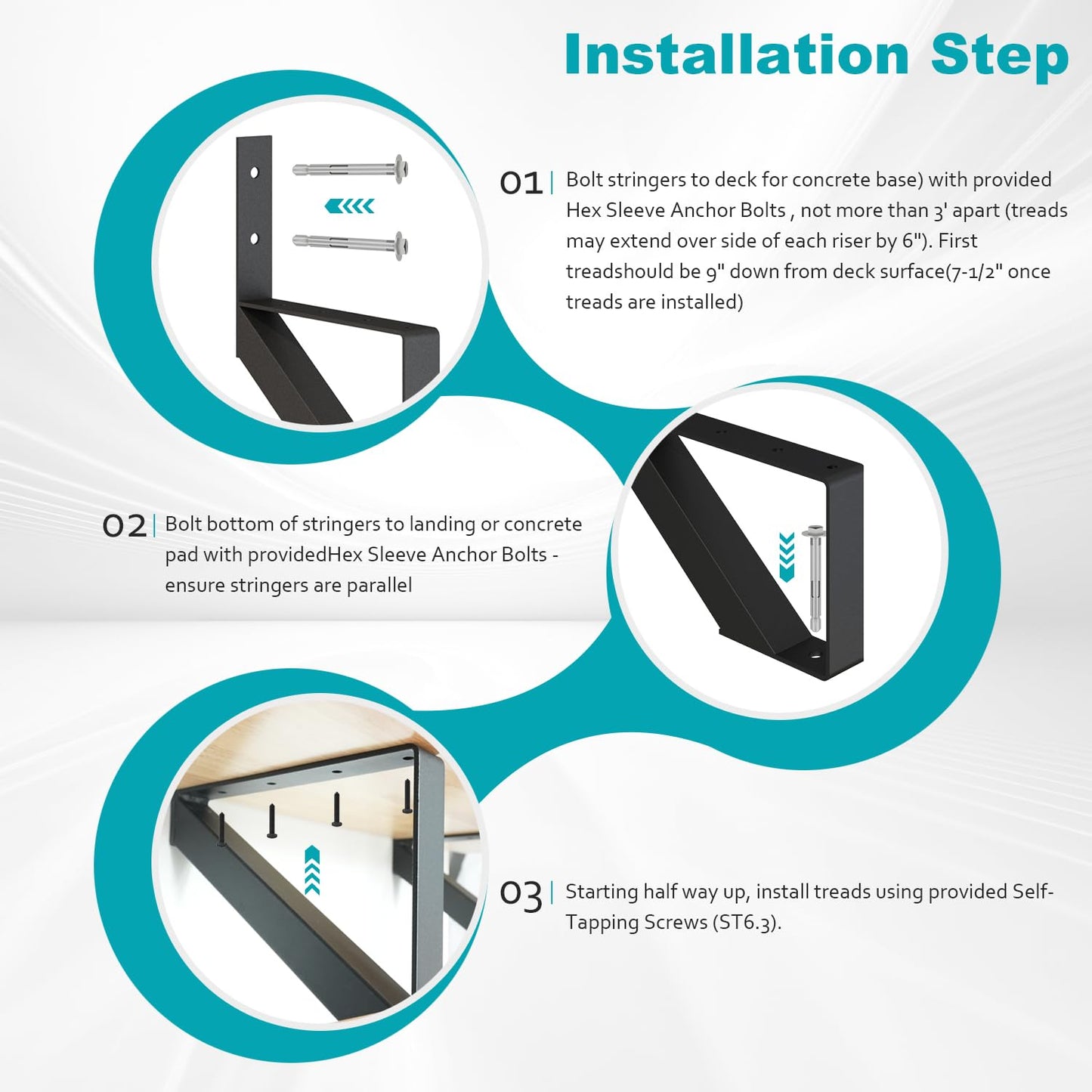 Installation Step

01 | Bolt stringers to deck for concrete base) with provided Hex Sleeve Anchor Bolts , not more than 3' apart (treads may extend over side of each riser by 6"). First treadshould be 9" down from deck surface(7-1/2" once treads are installed)

02 | Bolt bottom of stringers to landing or concrete pad with providedHex Sleeve Anchor Bolts - ensure stringers are parallel

03 | Starting half way up, install treads using provided Self-Tapping Screws (ST6.3).