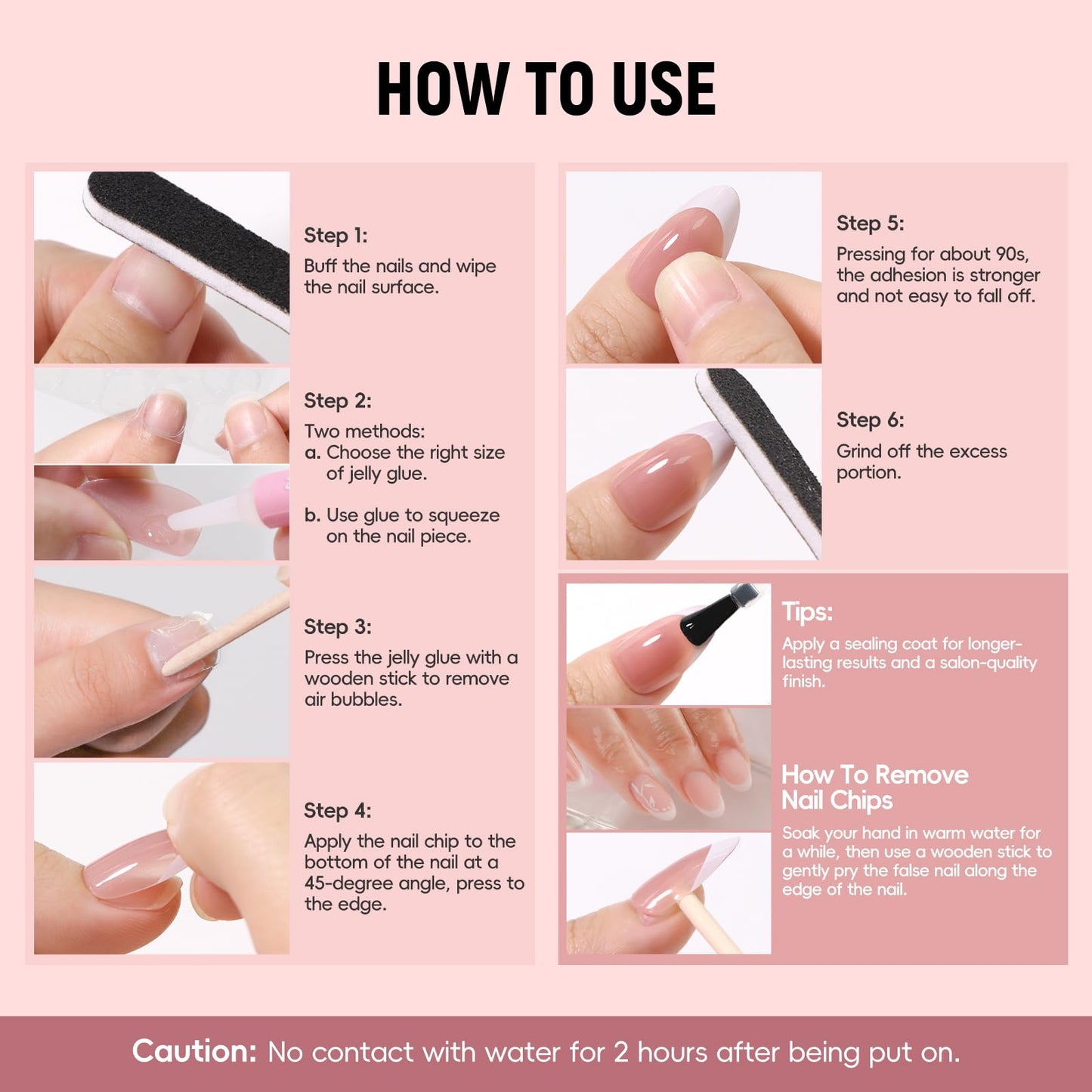 HOW TO USE

Step 1:
Buff the nails and wipe the nail surface.

Step 2:
Two methods:
a. Choose the right size of jelly glue.

b. Use glue to squeeze on the nail piece.

Step 3:
Press the jelly glue with a wooden stick to remove air bubbles.

Step 4:
Apply the nail chip to the bottom of the nail at a 45-degree angle, press to the edge.

Step 5:
Pressing for about 90s, the adhesion is stronger and not easy to fall off.

Step 6:
Grind off the excess portion.

Tips:
Apply a sealing coat for longer-lasting results and a salon-quality finish.

How To Remove Nail Chips
Soak your hand in warm water for a while, then use a wooden stick to gently pry the false nail along the edge of the nail.

Caution: No contact with water for 2 hours after being put on.