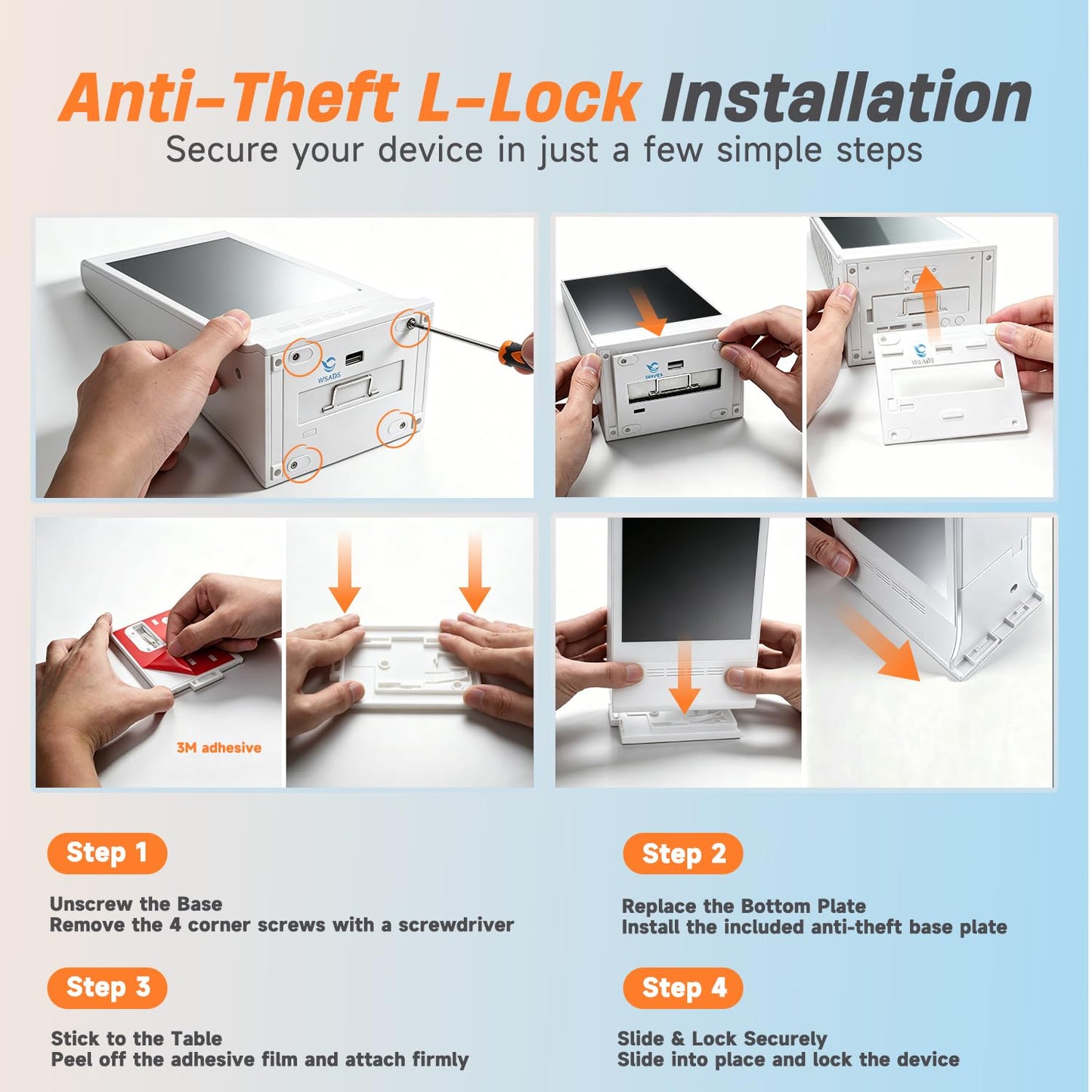 Anti-Theft L-Lock Installation
Secure your device in just a few simple steps

WSADS

WAVES

WSADS

3M adhesive

Step 1

Unscrew the Base
Remove the 4 corner screws with a screwdriver

Step 2

Replace the Bottom Plate
Install the included anti-theft base plate

Step 3

Stick to the Table
Peel off the adhesive film and attach firmly

Step 4

Slide & Lock Securely
Slide into place and lock the device