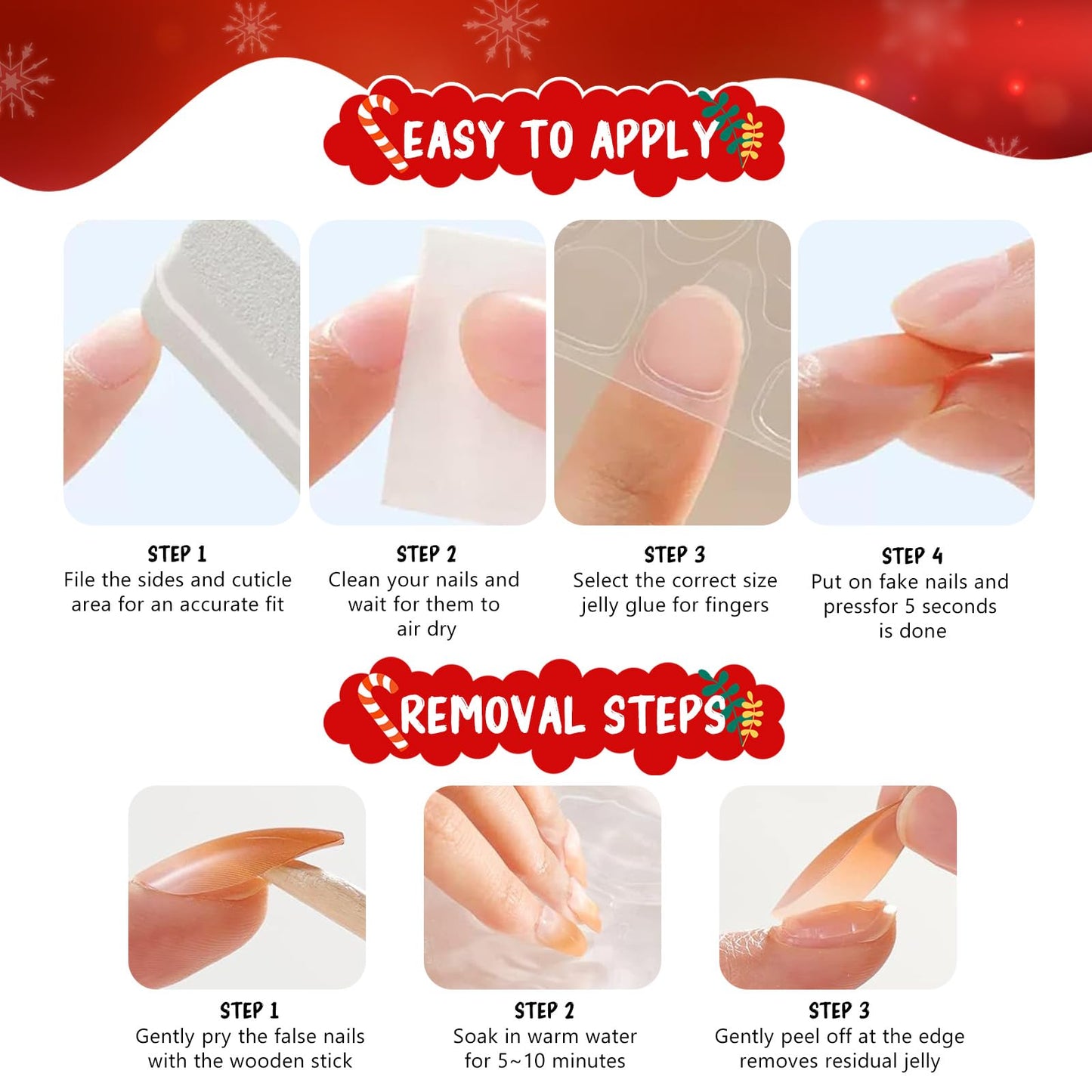 EASY TO APPLY

STEP 1
File the sides and cuticle area for an accurate fit

STEP 2
Clean your nails and wait for them to air dry

STEP 3
Select the correct size jelly glue for fingers

STEP 4
Put on fake nails and pressfor 5 seconds is done

REMOVAL STEPS

STEP 1
Gently pry the false nails with the wooden stick

STEP 2
Soak in warm water for 5~10 minutes

STEP 3
Gently peel off at the edge removes residual jelly