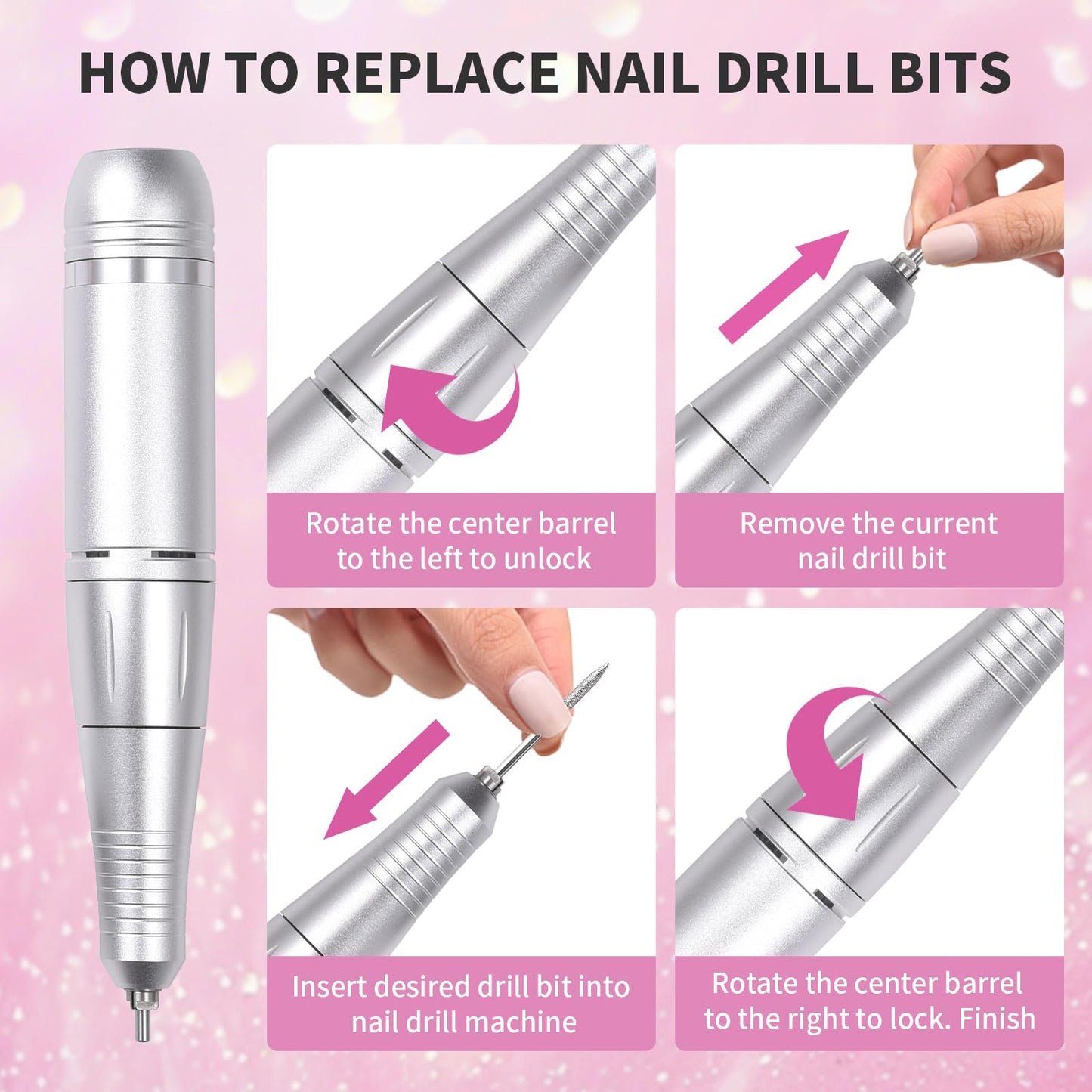 HOW TO REPLACE NAIL DRILL BITS

Rotate the center barrel to the left to unlock

Remove the current nail drill bit

Insert desired drill bit into nail drill machine

Rotate the center barrel to the right to lock. Finish