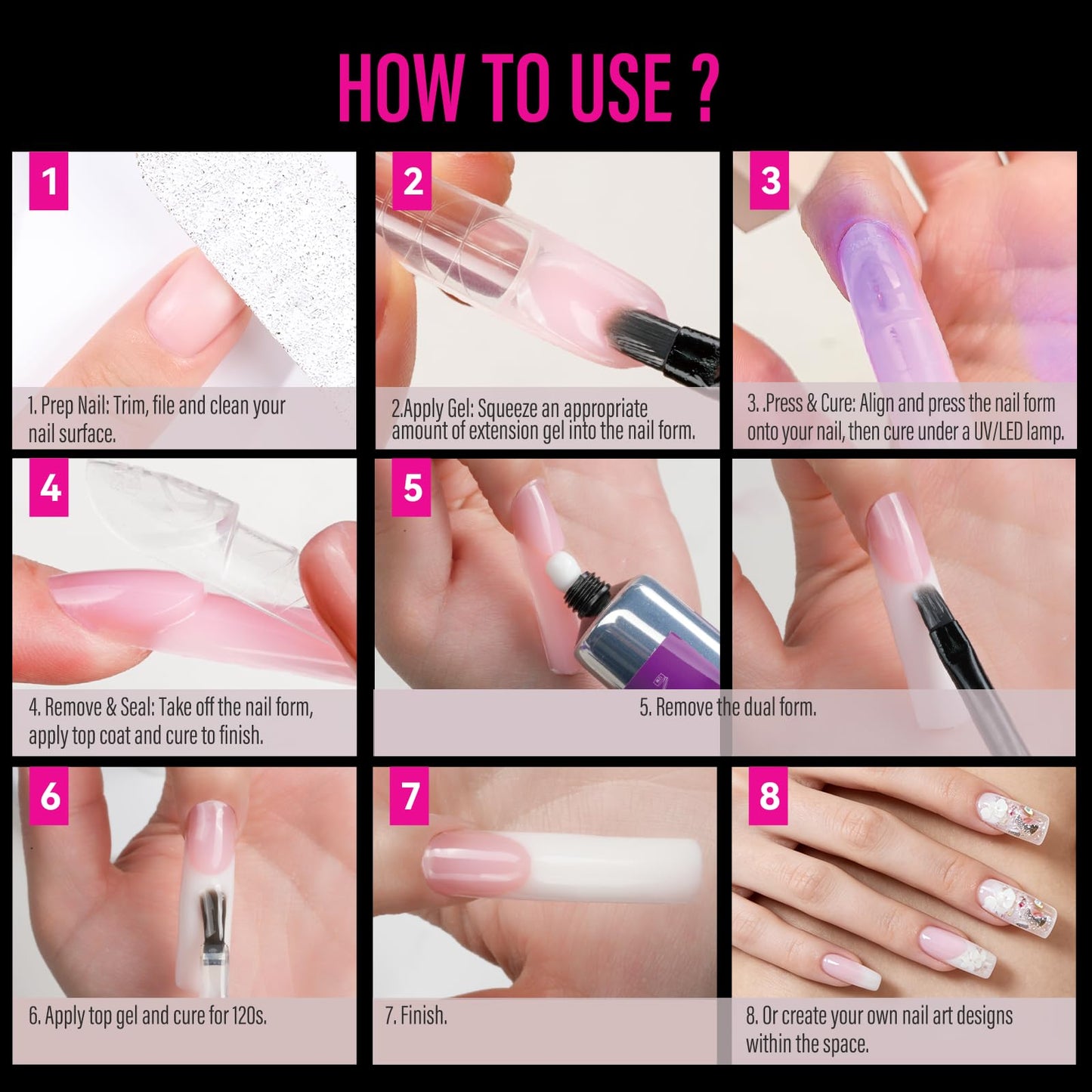 HOW TO USE ?

1

1. Prep Nail: Trim, file and clean your nail surface.

2

2.Apply Gel: Squeeze an appropriate amount of extension gel into the nail form.

3

3. .Press & Cure: Align and press the nail form onto your nail, then cure under a UV/LED lamp.

4

4. Remove & Seal: Take off the nail form, apply top coat and cure to finish.

5

5. Remove the dual form.

6

6. Apply top gel and cure for 120s.

7

7. Finish.

8

8. Or create your own nail art designs within the space.