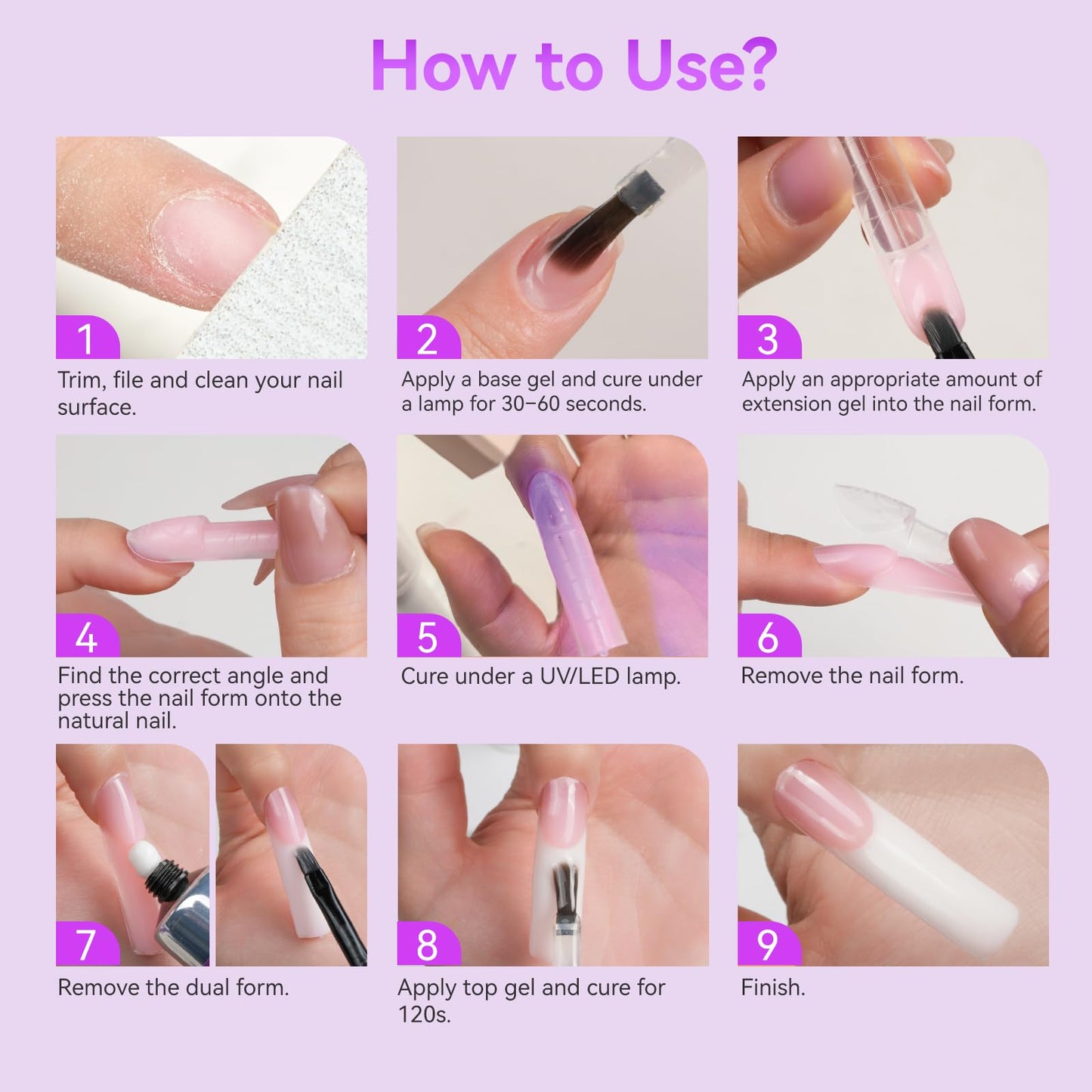 How to Use?

1
Trim, file and clean your nail surface.

2
Apply a base gel and cure under a lamp for 30–60 seconds.

3
Apply an appropriate amount of extension gel into the nail form.

4
Find the correct angle and press the nail form onto the natural nail.

5
Cure under a UV/LED lamp.

6
Remove the nail form.

7
Remove the dual form.

8
Apply top gel and cure for 120s.

9
Finish.