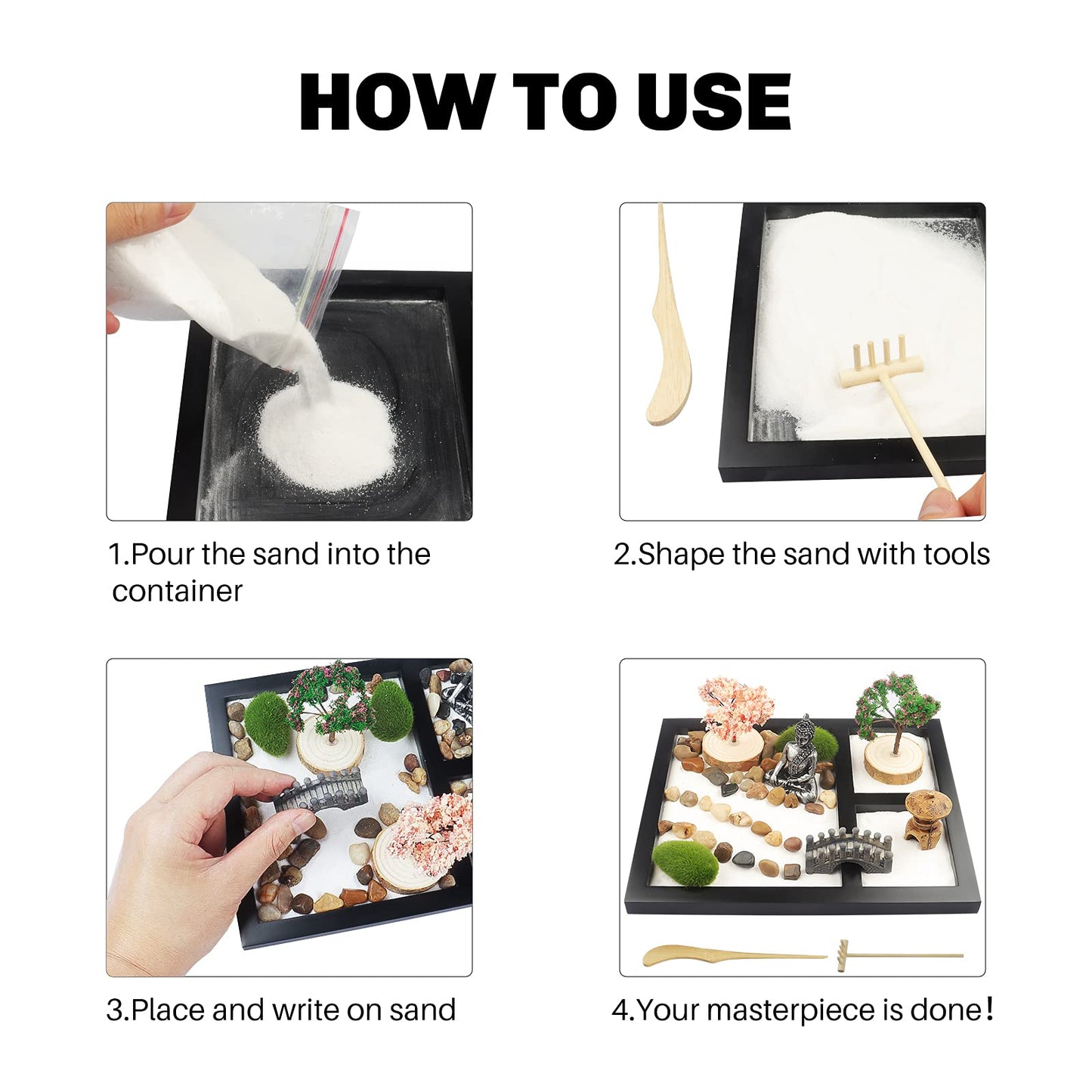 HOW TO USE

1.Pour the sand into the container

2.Shape the sand with tools

3.Place and write on sand

4.Your masterpiece is done!