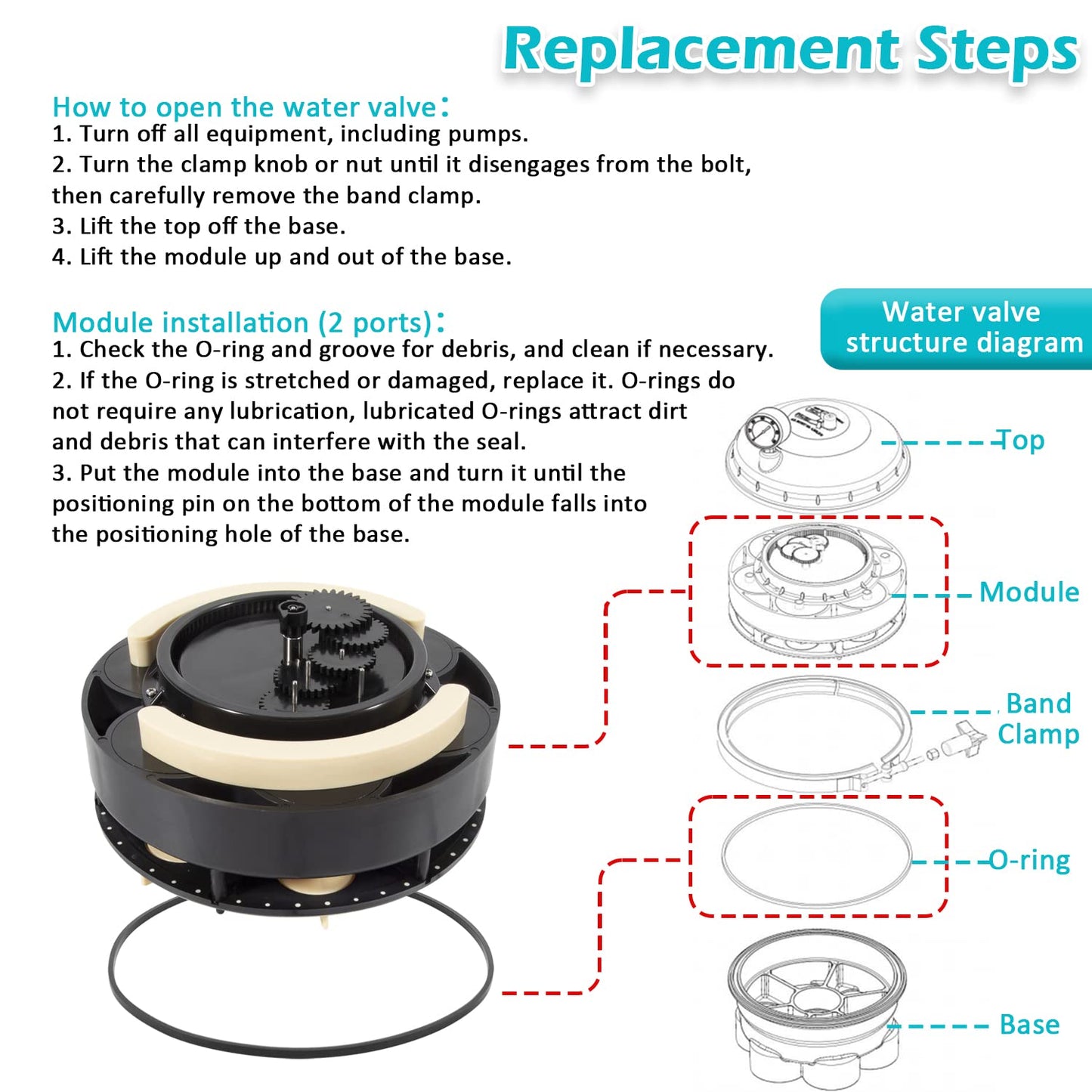 Replacement Steps

How to open the water valve:
1. Turn off all equipment, including pumps.
2. Turn the clamp knob or nut until it disengages from the bolt, then carefully remove the band clamp.
3. Lift the top off the base.
4. Lift the module up and out of the base.

Module installation (2 ports):
1. Check the O-ring and groove for debris, and clean if necessary.
2. If the O-ring is stretched or damaged, replace it. O-rings do not require any lubrication, lubricated O-rings attract dirt and debris that can interfere with the seal.
3. Put the module into the base and turn it until the positioning pin on the bottom of the module falls into the positioning hole of the base.

Water valve structure diagram

Top

Module

Band Clamp

O-ring

Base