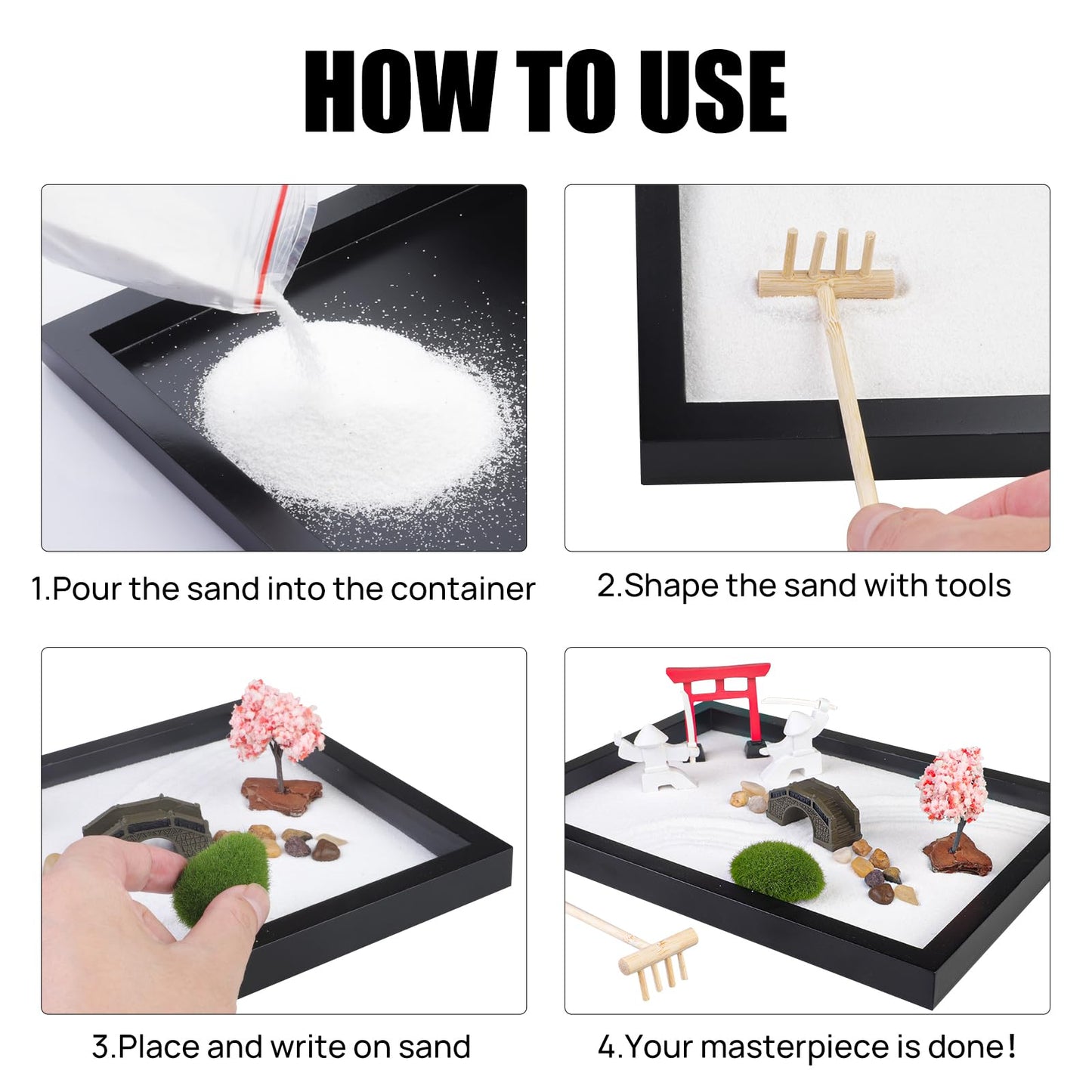 HOW TO USE

1.Pour the sand into the container

2.Shape the sand with tools

3.Place and write on sand

4.Your masterpiece is done!