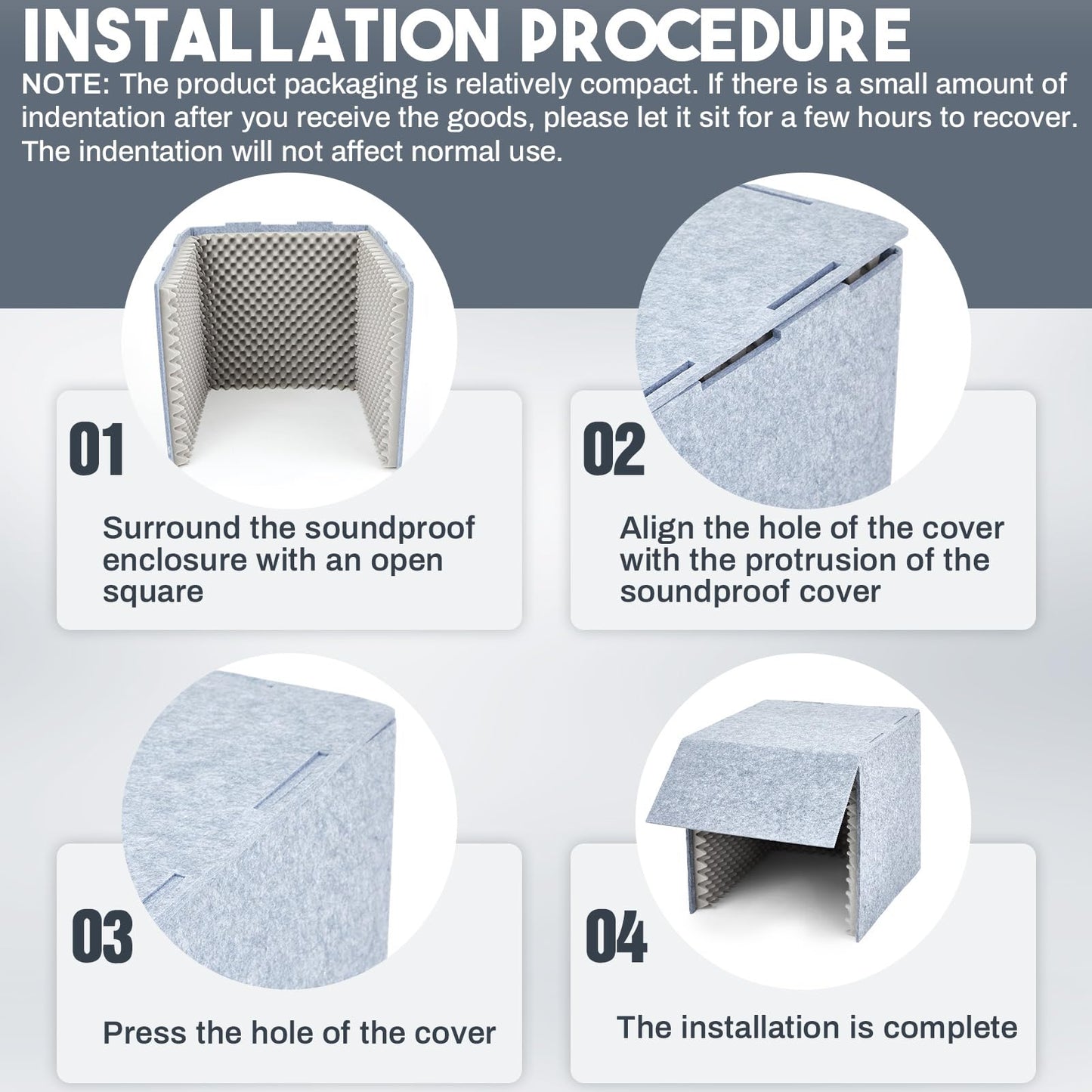 INSTALLATION PROCEDURE

NOTE: The product packaging is relatively compact. If there is a small amount of indentation after you receive the goods, please let it sit for a few hours to recover. The indentation will not affect normal use.

01

Surround the soundproof enclosure with an open square

02

Align the hole of the cover with the protrusion of the soundproof cover

03

Press the hole of the cover

04

The installation is complete