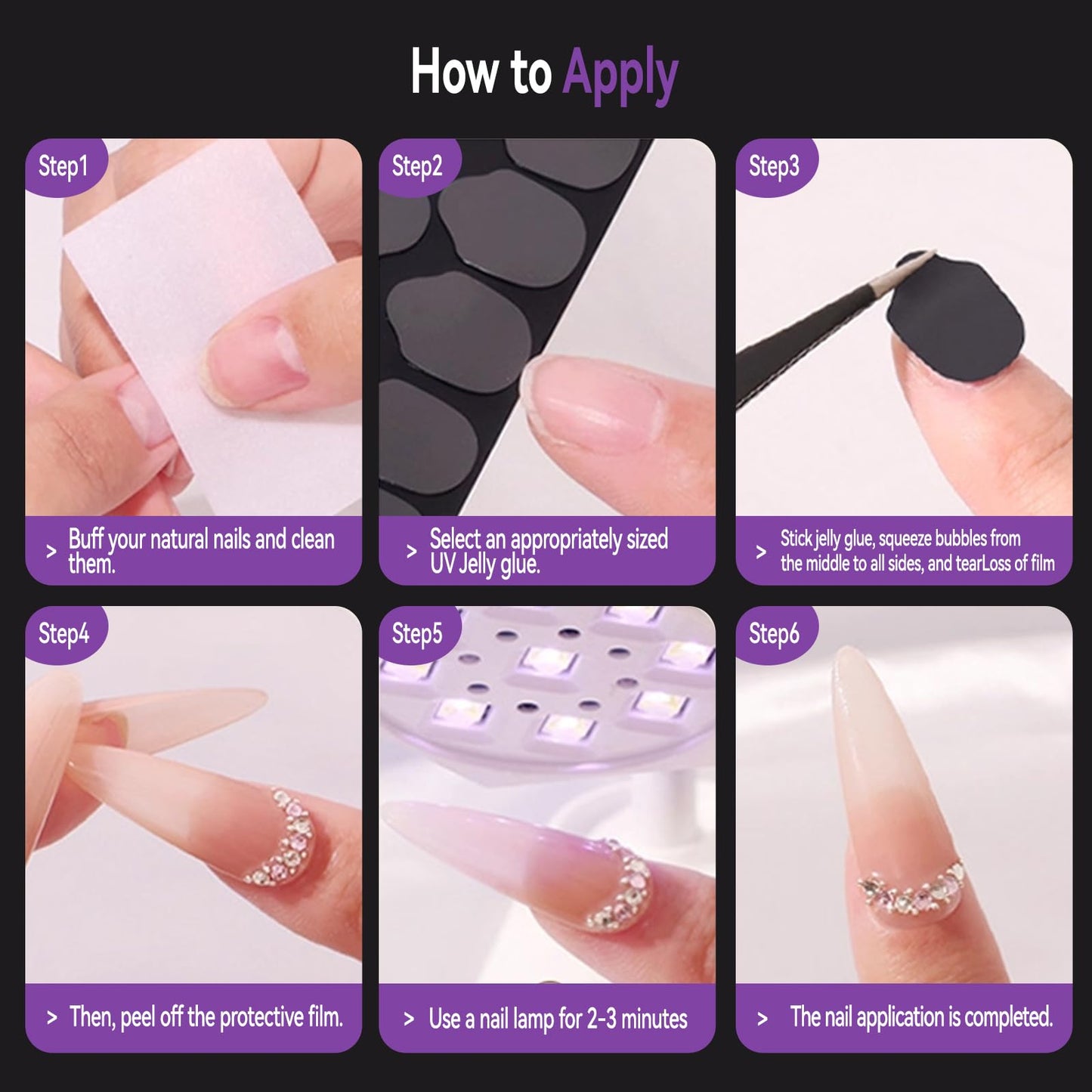 How to Apply

Step1

> Buff your natural nails and clean them.

Step2

> Select an appropriately sized UV Jelly glue.

Step3

> Stick jelly glue, squeeze bubbles from the middle to all sides, and tearLoss of film

Step4

> Then, peel off the protective film.

Step5

> Use a nail lamp for 2-3 minutes

Step6

> The nail application is completed.