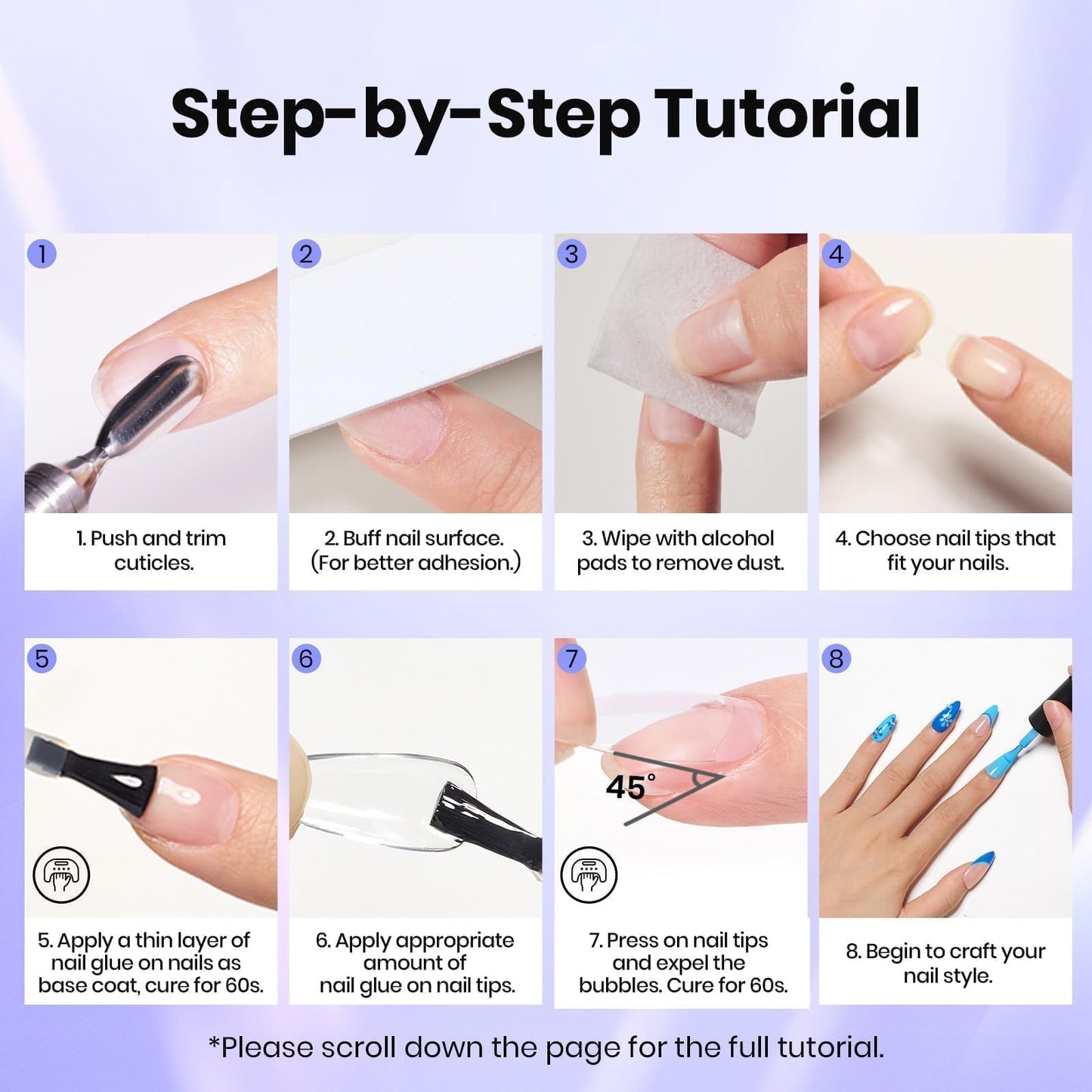 Step-by-Step Tutorial

1

1. Push and trim cuticles.

2

2. Buff nail surface. (For better adhesion.)

3

3. Wipe with alcohol pads to remove dust.

4

4. Choose nail tips that fit your nails.

5

5. Apply a thin layer of nail glue on nails as base coat, cure for 60s.

6

6. Apply appropriate amount of nail glue on nail tips.

7

45°

7. Press on nail tips and expel the bubbles. Cure for 60s.

8

8. Begin to craft your nail style.

*Please scroll down the page for the full tutorial.