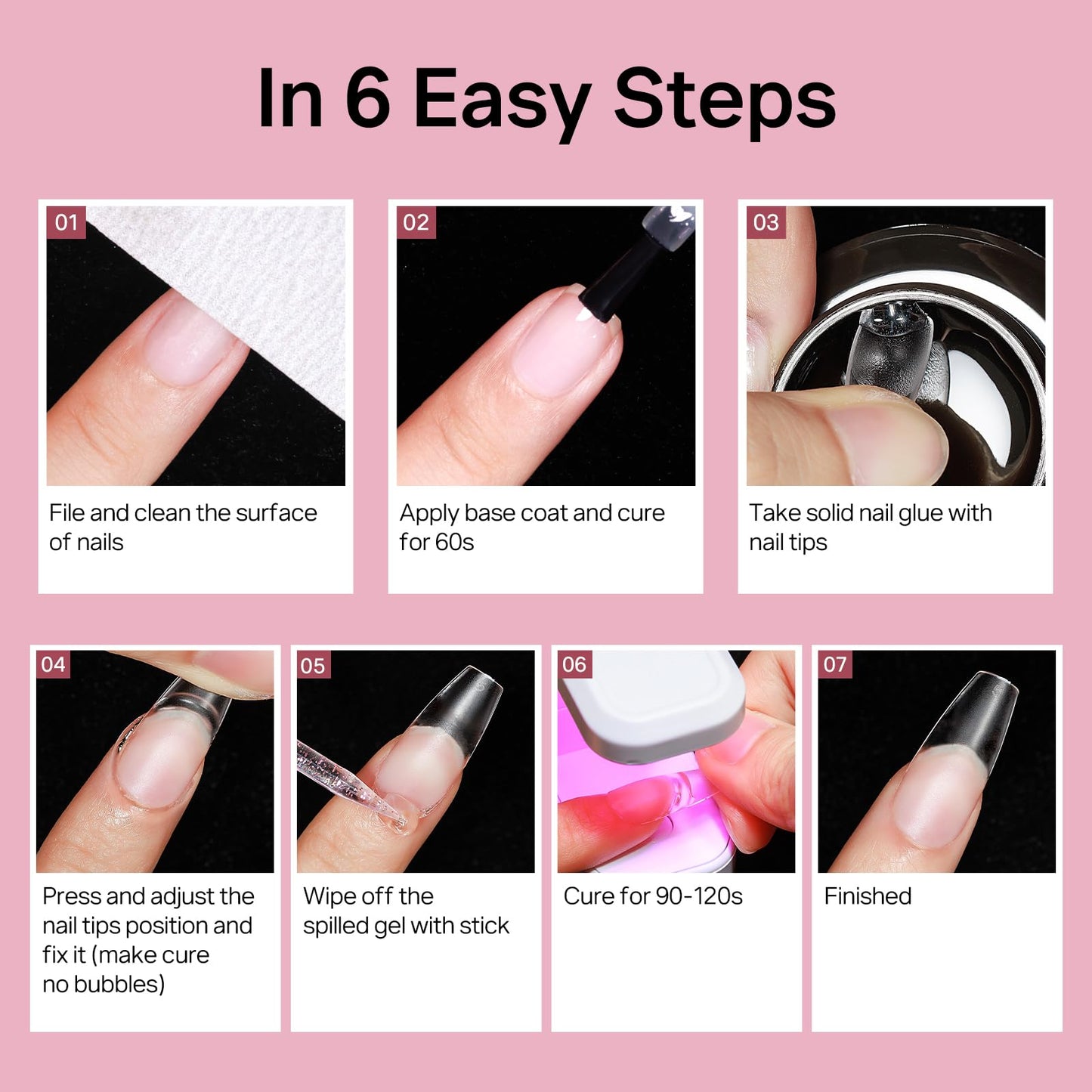 In 6 Easy Steps

01
File and clean the surface of nails

02
Apply base coat and cure for 60s

03
Take solid nail glue with nail tips

04
Press and adjust the nail tips position and fix it (make cure no bubbles)

05
Wipe off the spilled gel with stick

06
Cure for 90-120s

07
Finished