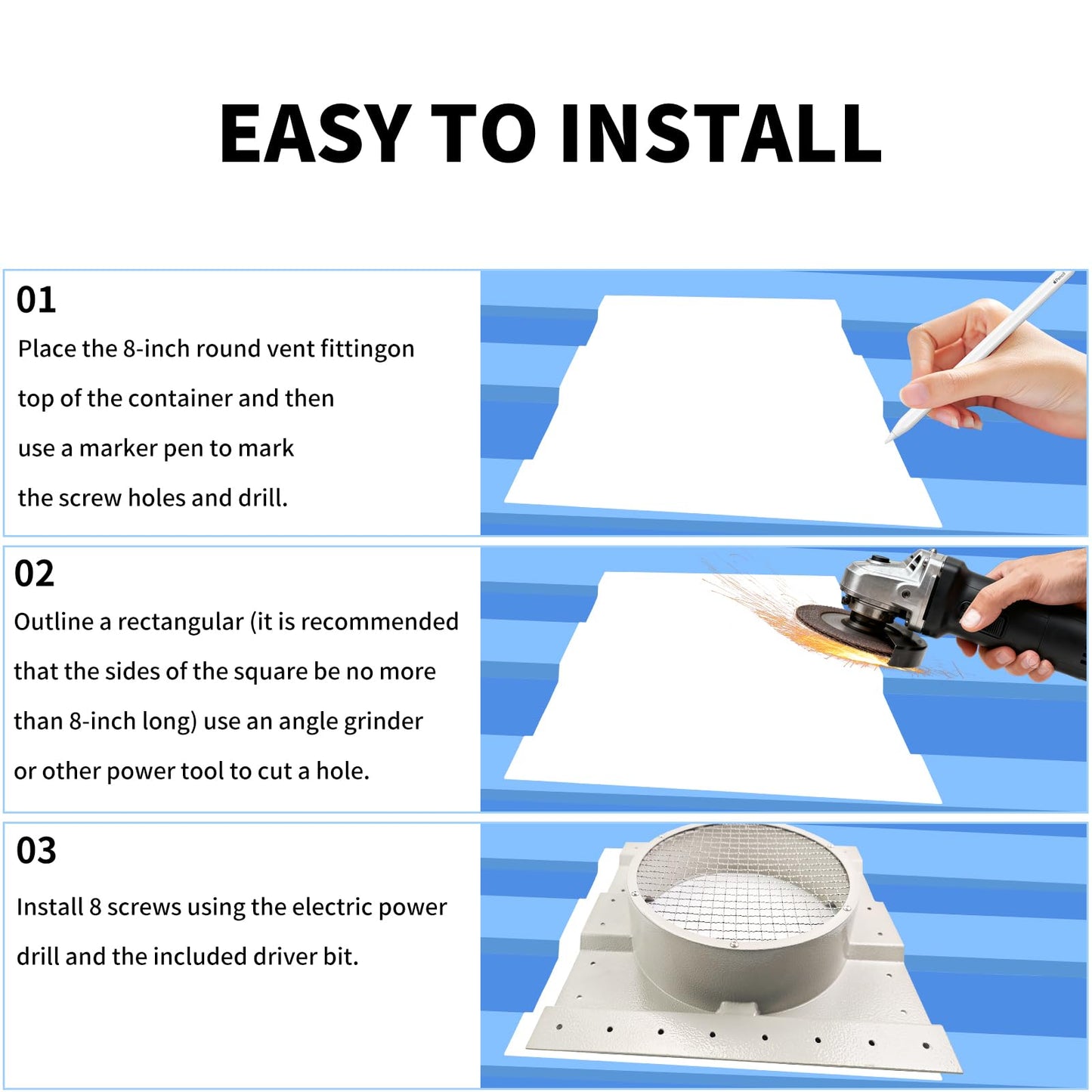 EASY TO INSTALL

01

Place the 8-inch round vent fittingon top of the container and then use a marker pen to mark the screw holes and drill.

02

Outline a rectangular (it is recommended that the sides of the square be no more than 8-inch long) use an angle grinder or other power tool to cut a hole.

03

Install 8 screws using the electric power drill and the included driver bit.