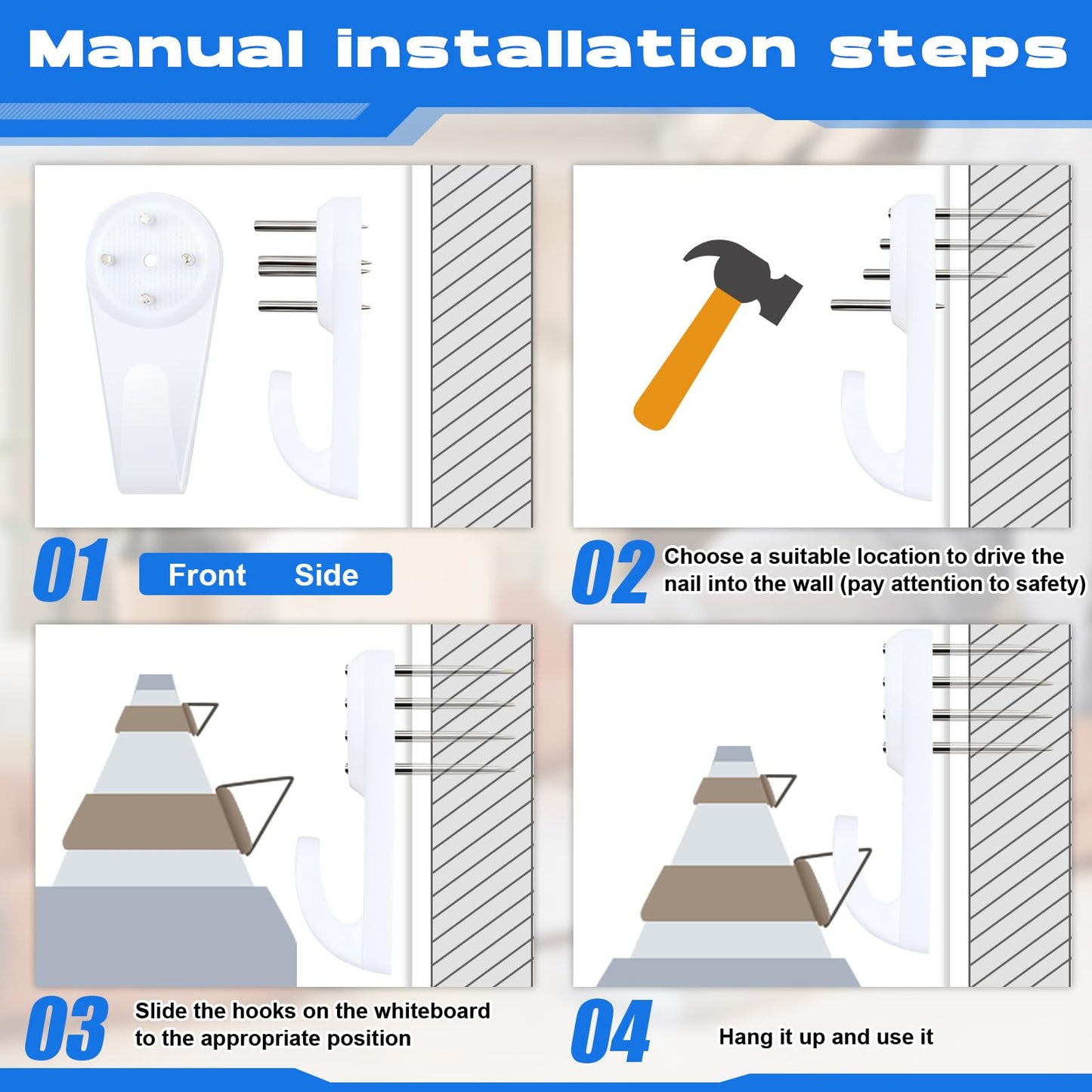 Manual installation steps

01 Front Side

02 Choose a suitable location to drive the nail into the wall (pay attention to safety)

03 Slide the hooks on the whiteboard to the appropriate position

04 Hang it up and use it