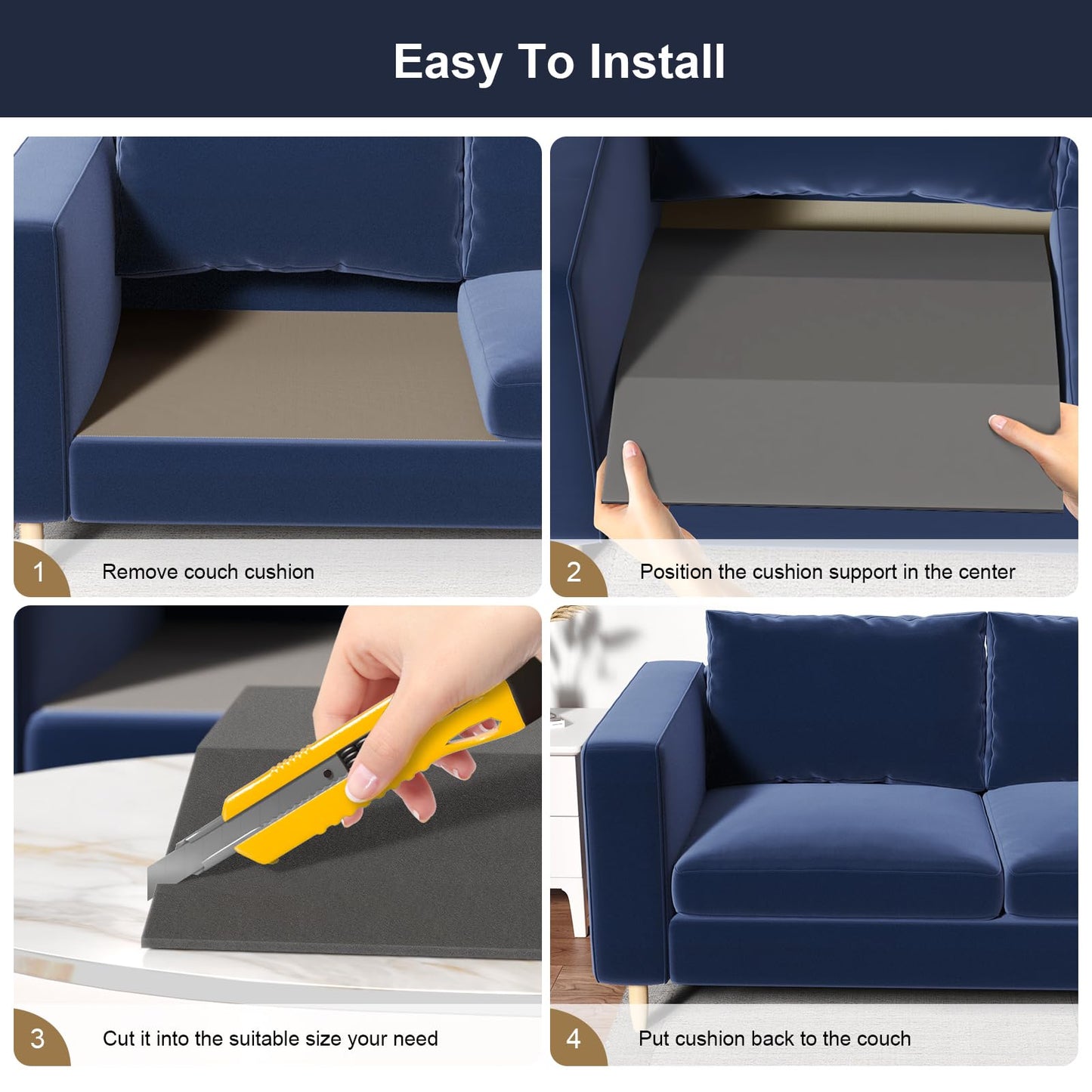 Easy To Install

1 Remove couch cushion

2 Position the cushion support in the center

3 Cut it into the suitable size your need

4 Put cushion back to the couch