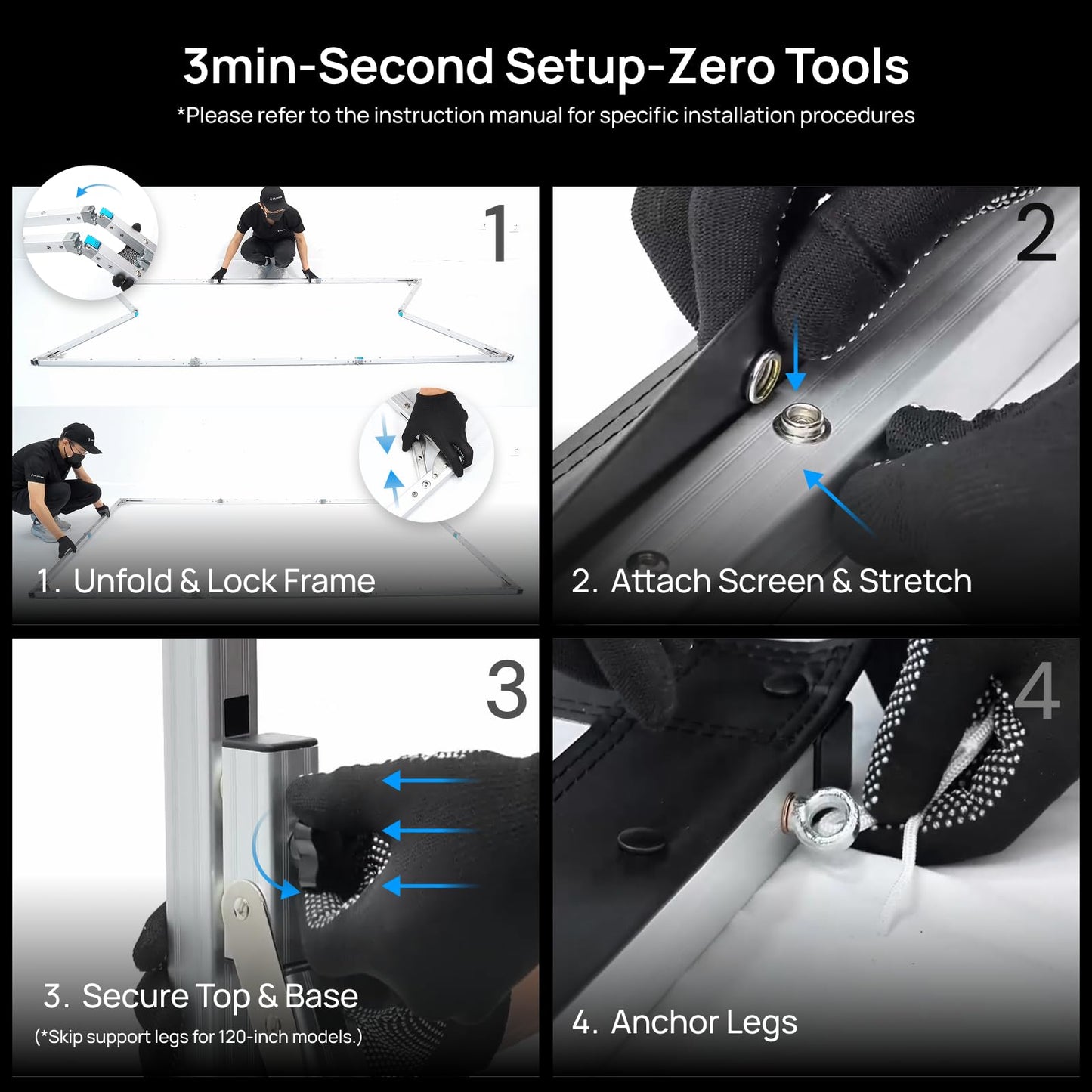 3min-Second Setup-Zero Tools
*Please refer to the instruction manual for specific installation procedures

1
1. Unfold & Lock Frame

2
2. Attach Screen & Stretch

3
3. Secure Top & Base
(*Skip support legs for 120-inch models.)

4
4. Anchor Legs