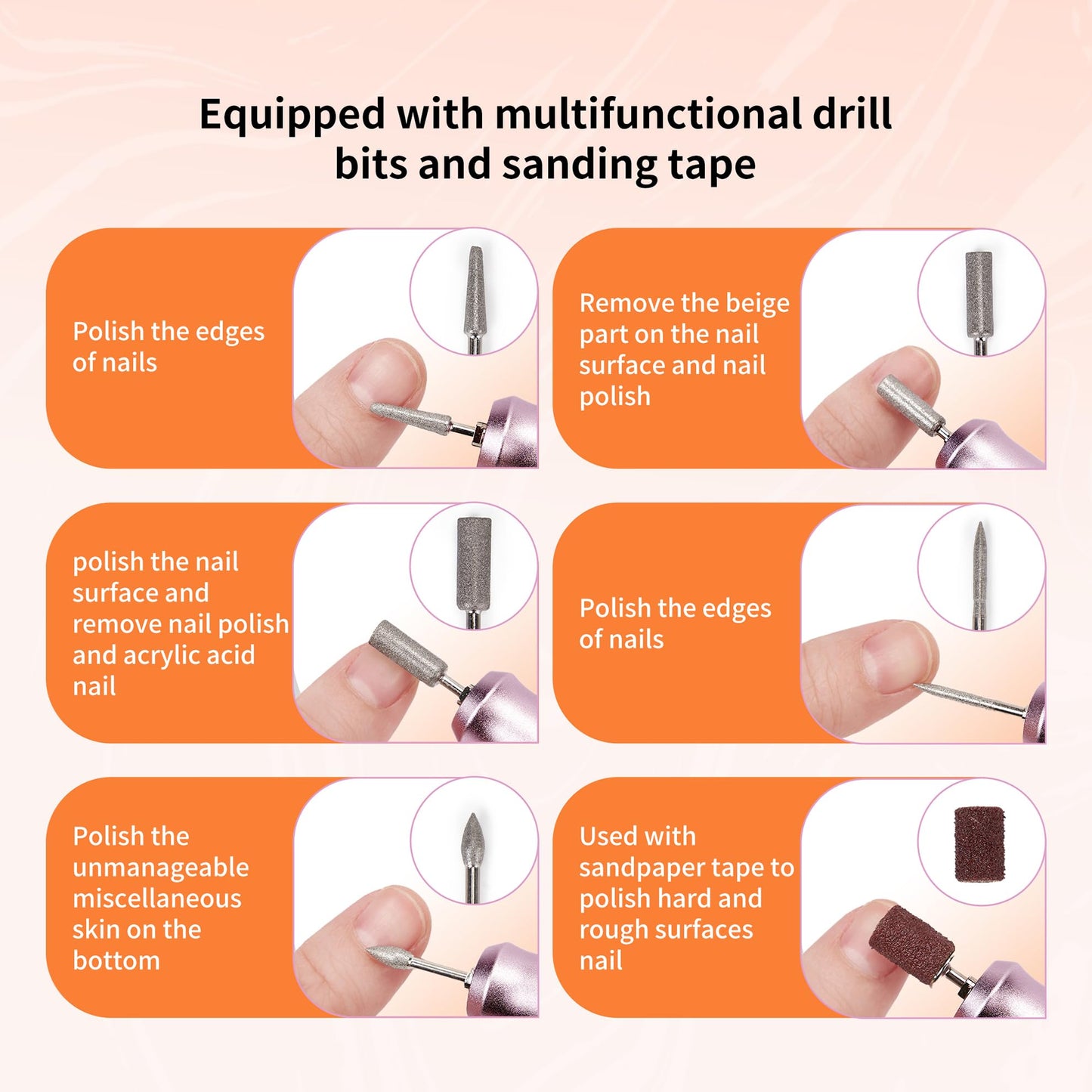 Equipped with multifunctional drill bits and sanding tape

Polish the edges of nails

Remove the beige part on the nail surface and nail polish

polish the nail surface and remove nail polish and acrylic acid nail

Polish the edges of nails

Polish the unmanageable miscellaneous skin on the bottom

Used with sandpaper tape to polish hard and rough surfaces nail