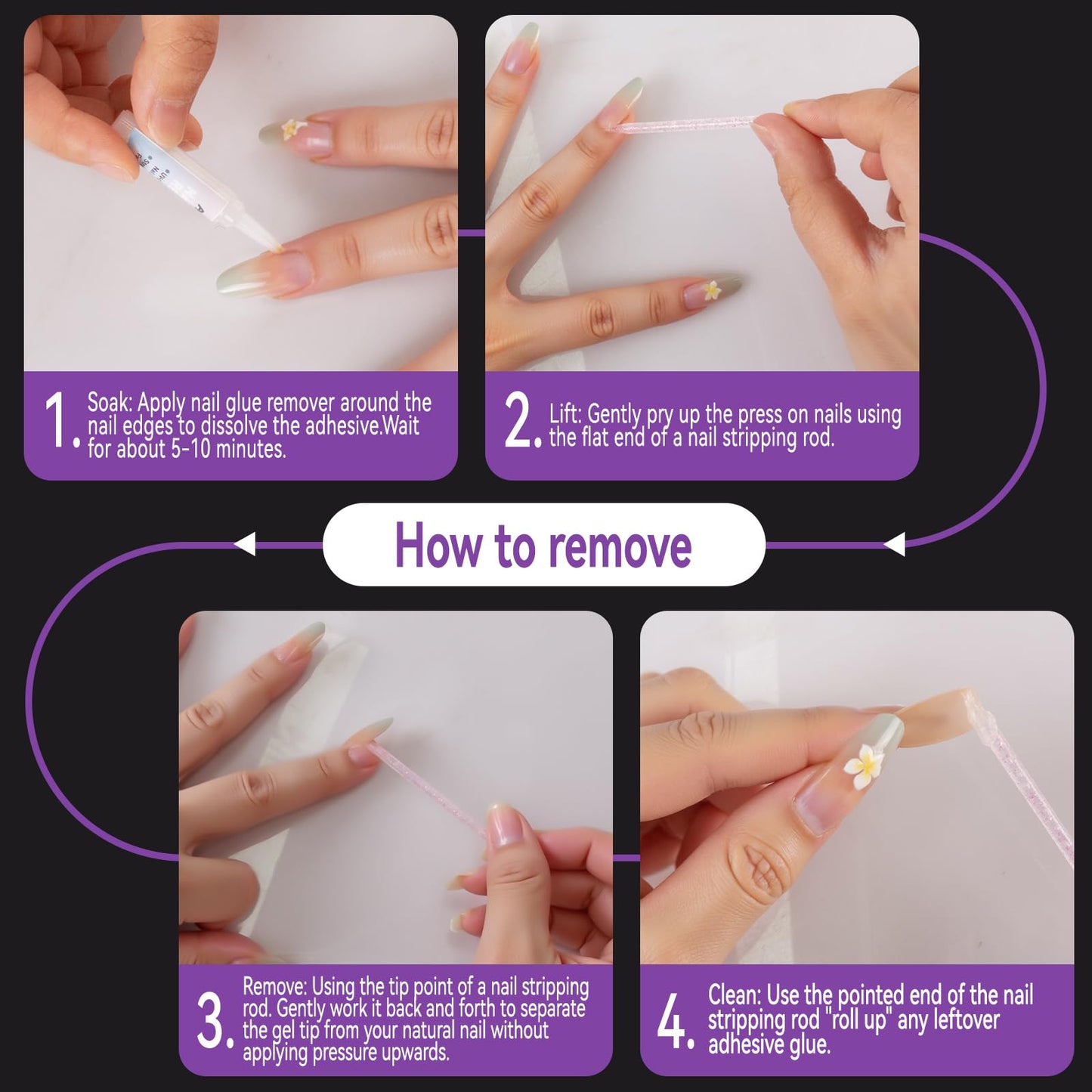 1. Soak: Apply nail glue remover around the nail edges to dissolve the adhesive.Wait for about 5-10 minutes.

2. Lift: Gently pry up the press on nails using the flat end of a nail stripping rod.

How to remove

3. Remove: Using the tip point of a nail stripping rod. Gently work it back and forth to separate the gel tip from your natural nail without applying pressure upwards.

4. Clean: Use the pointed end of the nail stripping rod "roll up" any leftover adhesive glue.