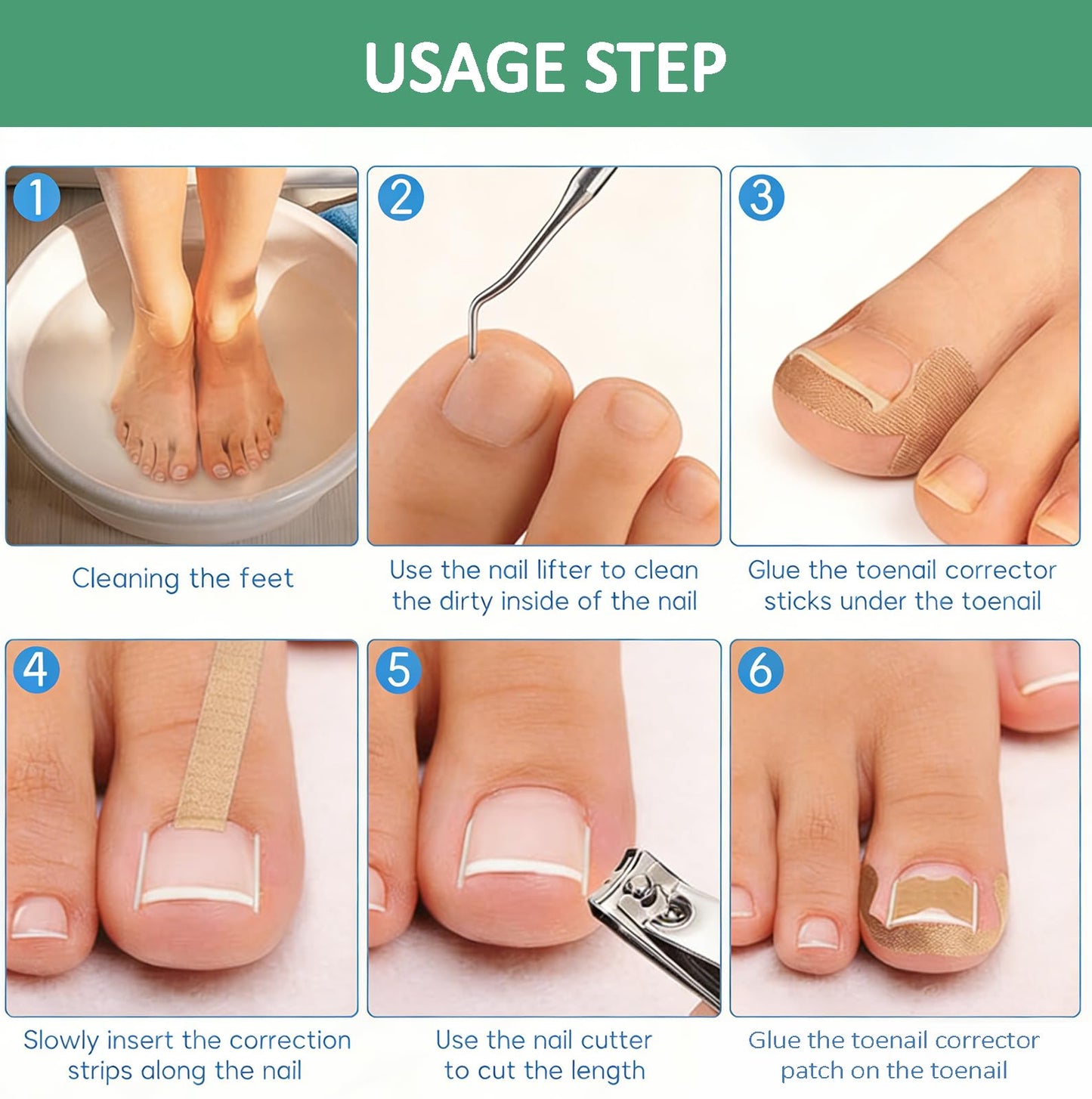 USAGE STEP

1

Cleaning the feet

2

Use the nail lifter to clean the dirty inside of the nail

3

Glue the toenail corrector sticks under the toenail

4

Slowly insert the correction strips along the nail

5

Use the nail cutter to cut the length

6

Glue the toenail corrector patch on the toenail