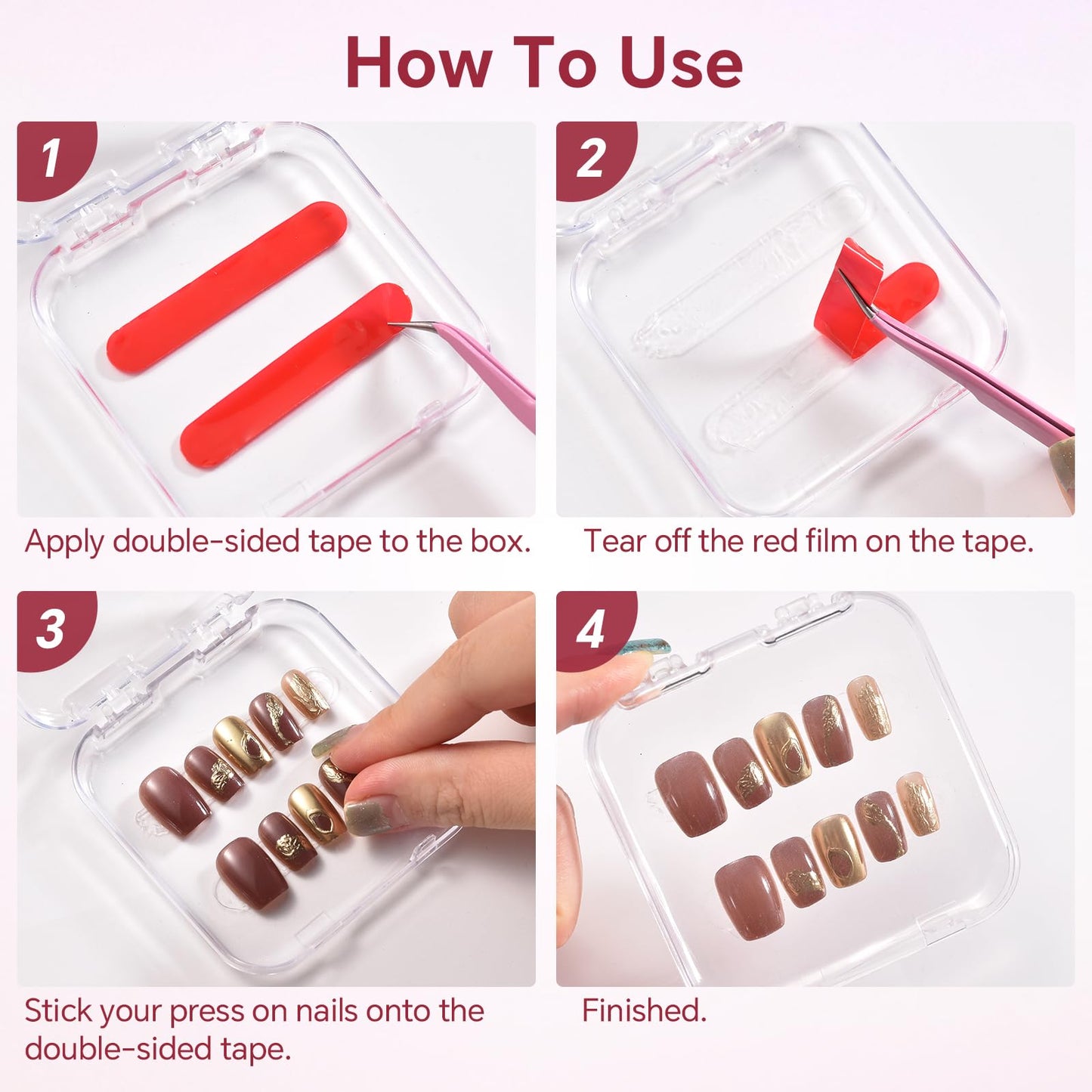 How To Use

1

Apply double-sided tape to the box.

2

Tear off the red film on the tape.

3

Stick your press on nails onto the double-sided tape.

4

Finished.