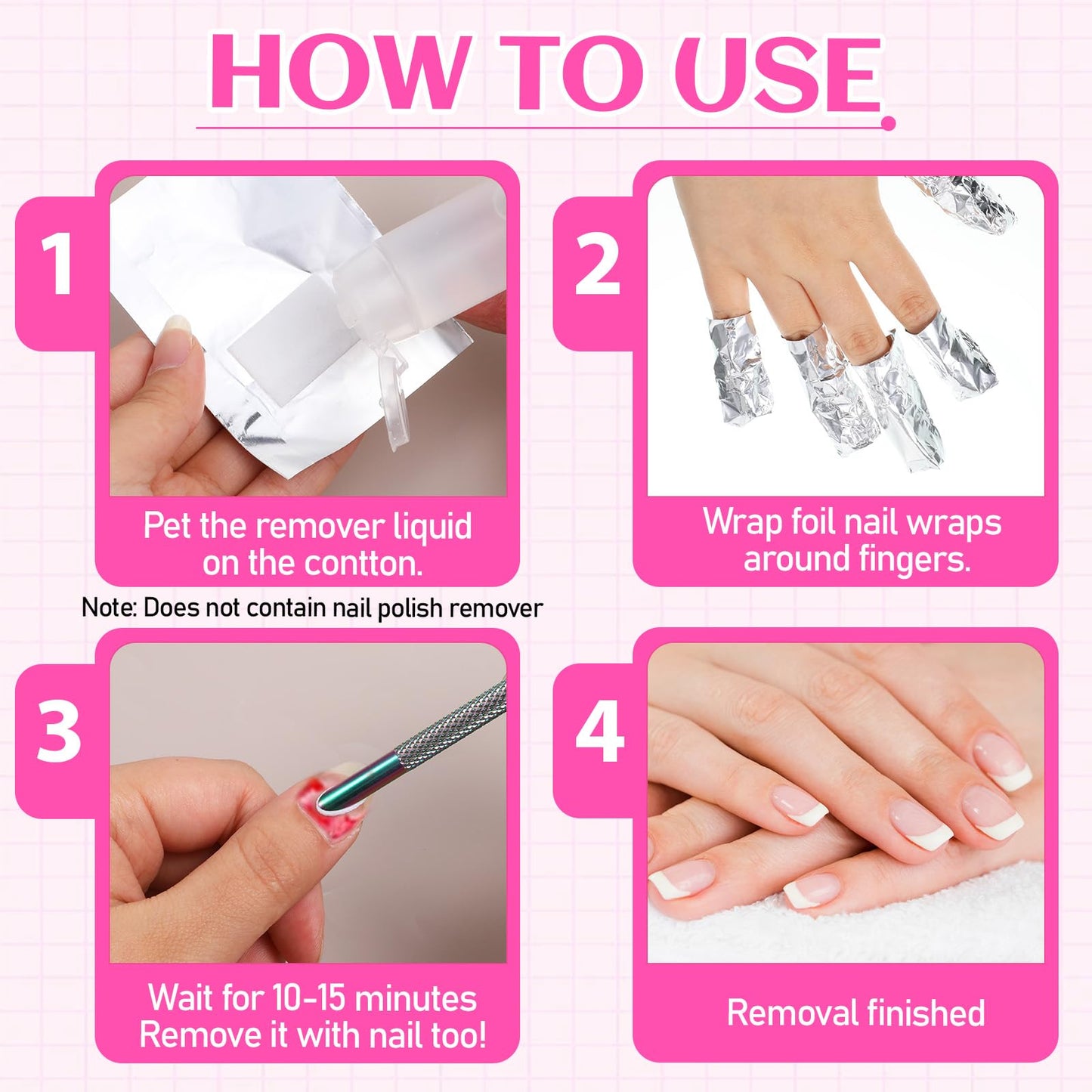 HOW TO USE

1

Pet the remover liquid on the contton.

Note: Does not contain nail polish remover

2

Wrap foil nail wraps around fingers.

3

Wait for 10-15 minutes Remove it with nail too!

4

Removal finished