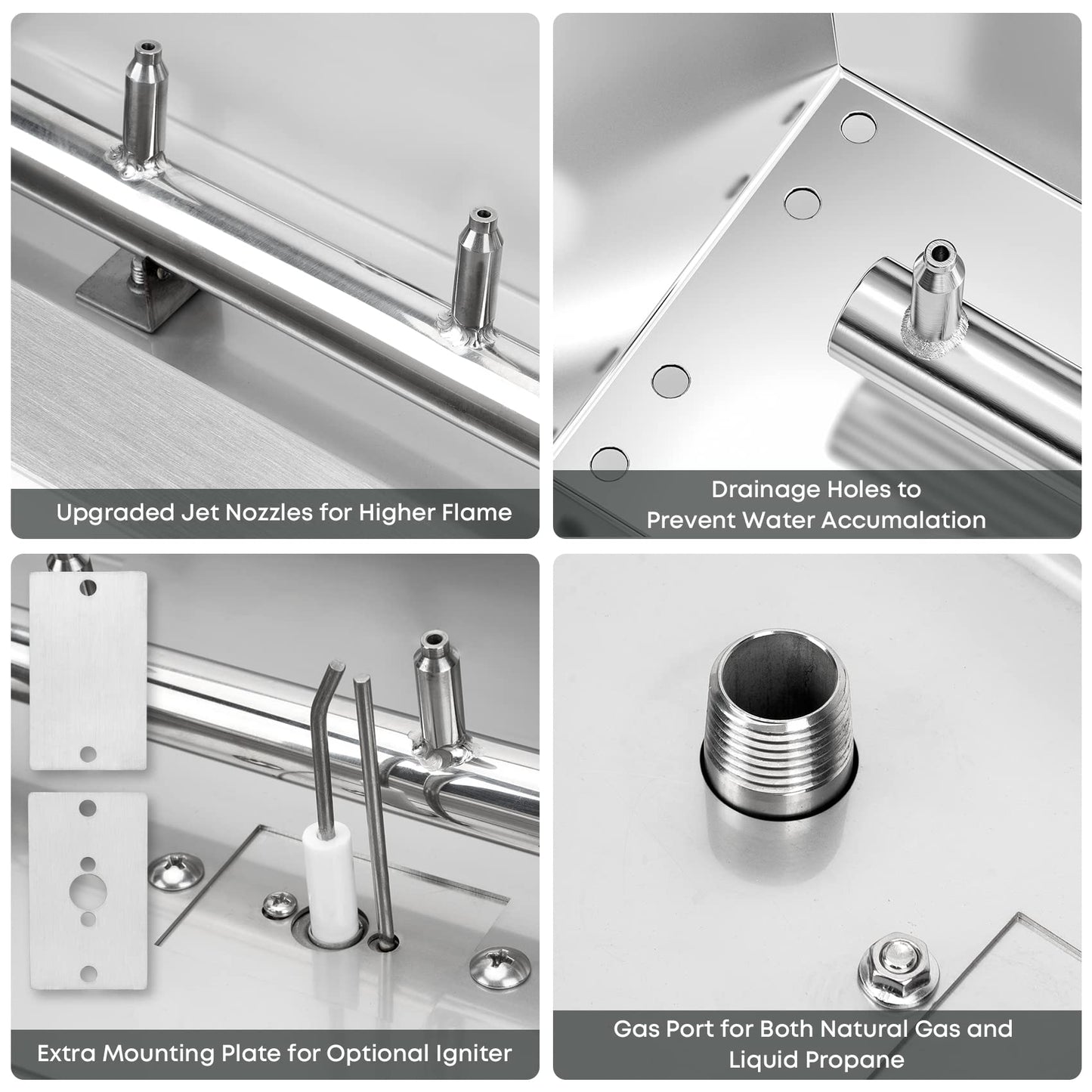 Upgraded Jet Nozzles for Higher Flame

Drainage Holes to Prevent Water Accumalation

Extra Mounting Plate for Optional Igniter

Gas Port for Both Natural Gas and Liquid Propane