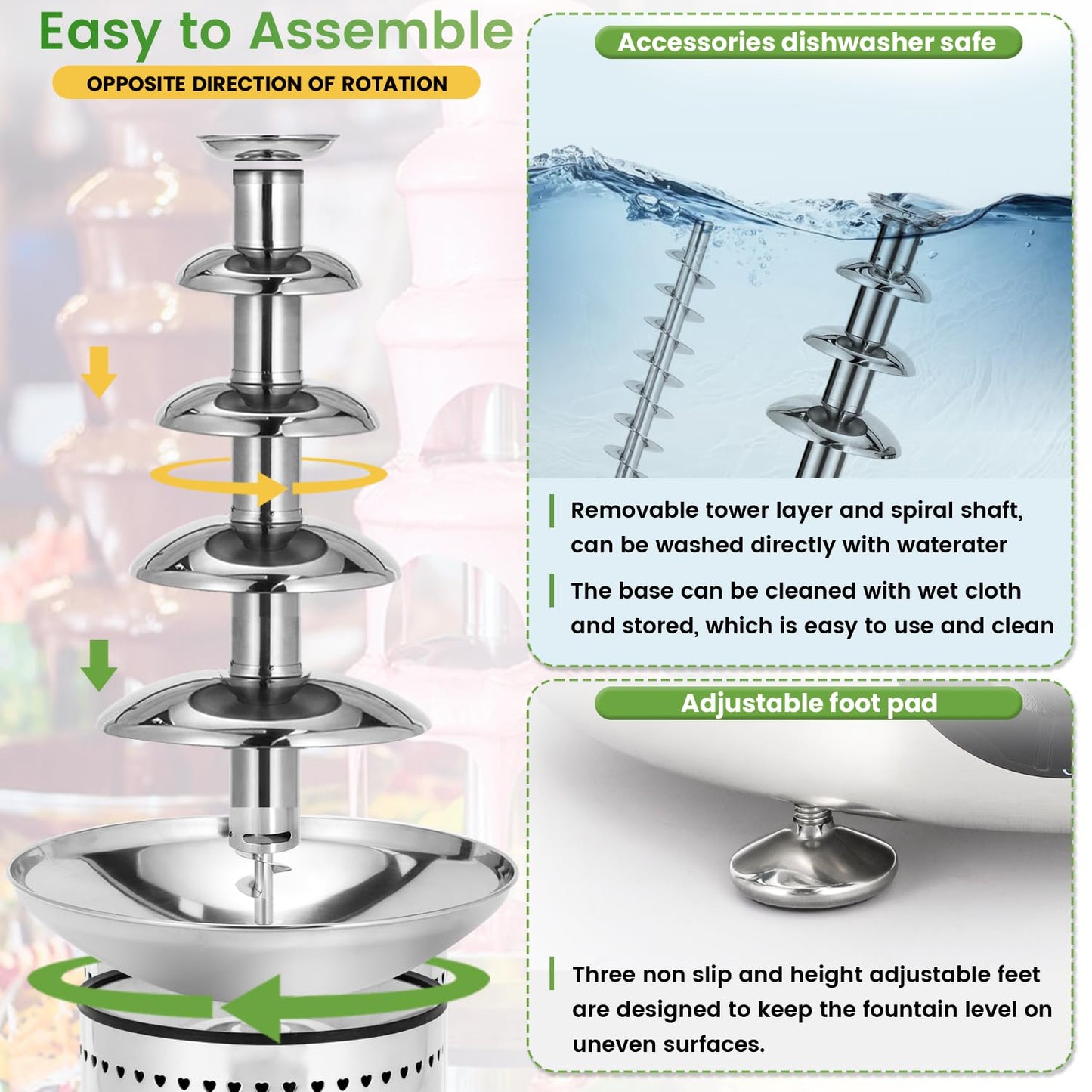 Easy to Assemble

OPPOSITE DIRECTION OF ROTATION

Accessories dishwasher safe

Removable tower layer and spiral shaft, can be washed directly with waterater

The base can be cleaned with wet cloth and stored, which is easy to use and clean

Adjustable foot pad

Three non slip and height adjustable feet are designed to keep the fountain level on uneven surfaces.