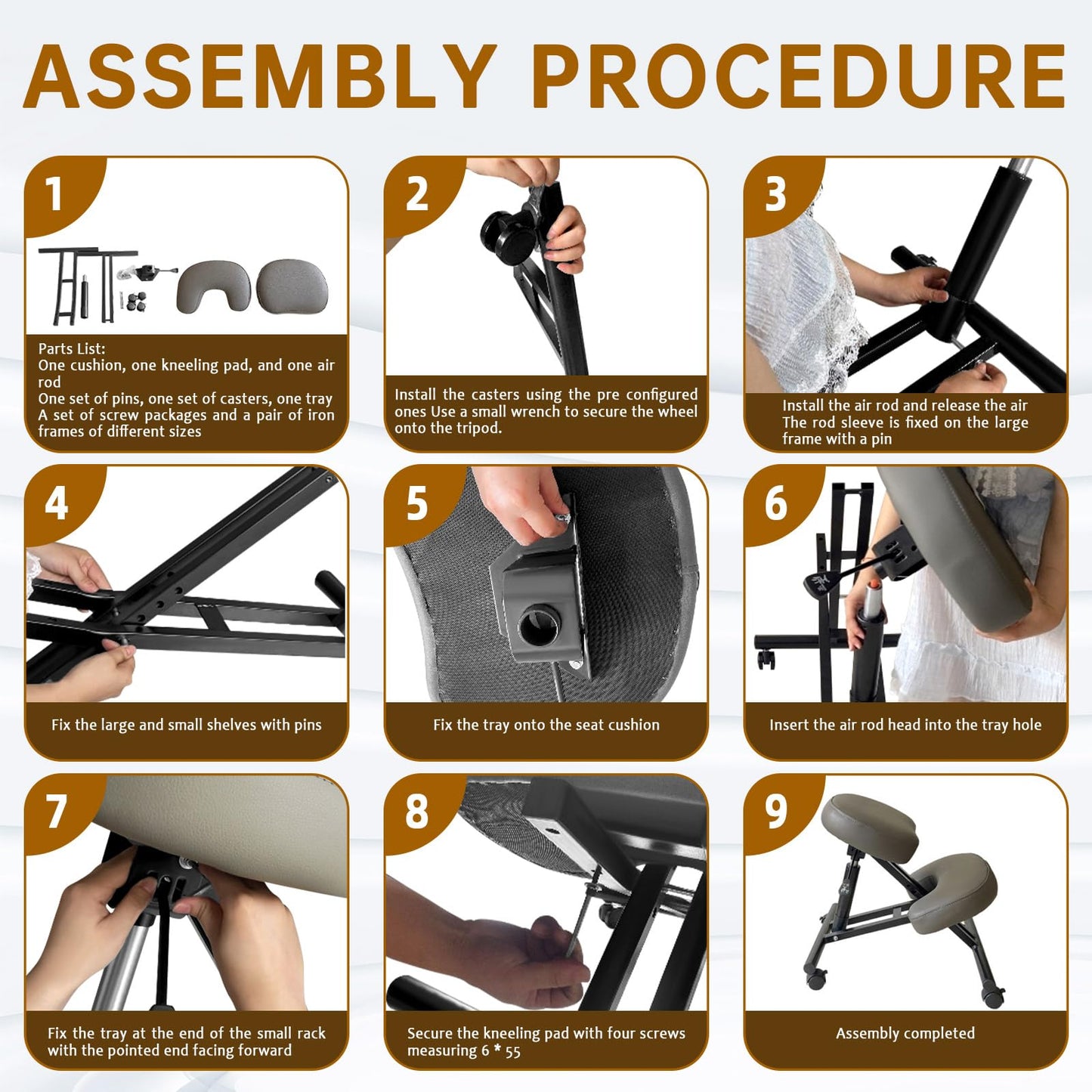 ASSEMBLY PROCEDURE

1

Parts List:
One cushion, one kneeling pad, and one air rod
One set of pins, one set of casters, one tray
A set of screw packages and a pair of iron frames of different sizes

2

Install the casters using the pre configured ones Use a small wrench to secure the wheel onto the tripod.

3

Install the air rod and release the air
The rod sleeve is fixed on the large frame with a pin

4

Fix the large and small shelves with pins

5

Fix the tray onto the seat cushion

6

Insert the air rod head into the tray hole

7

Fix the tray at the end of the small rack with the pointed end facing forward

8

Secure the kneeling pad with four screws measuring 6 * 55

9

Assembly completed