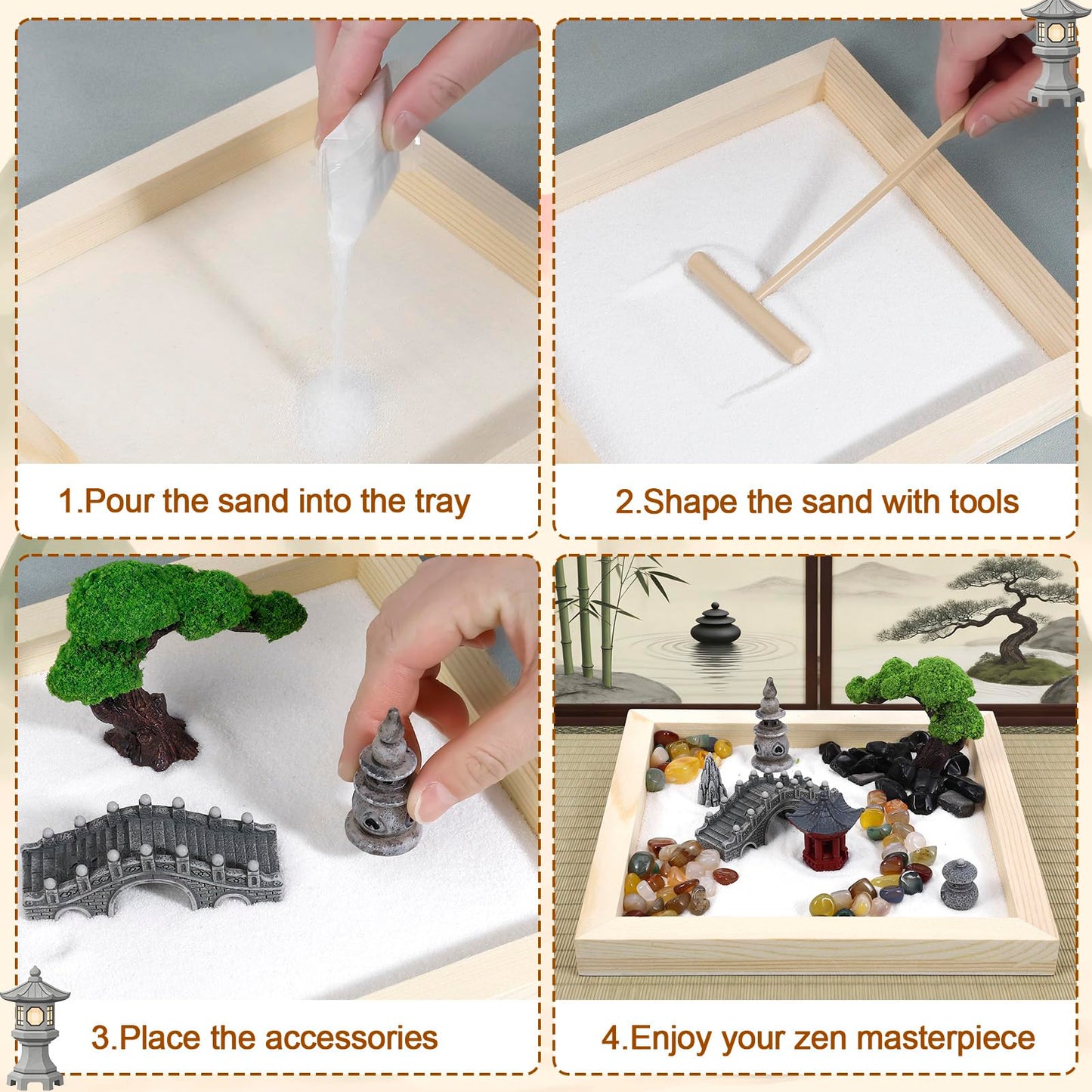 1.Pour the sand into the tray

2.Shape the sand with tools

3.Place the accessories

4.Enjoy your zen masterpiece